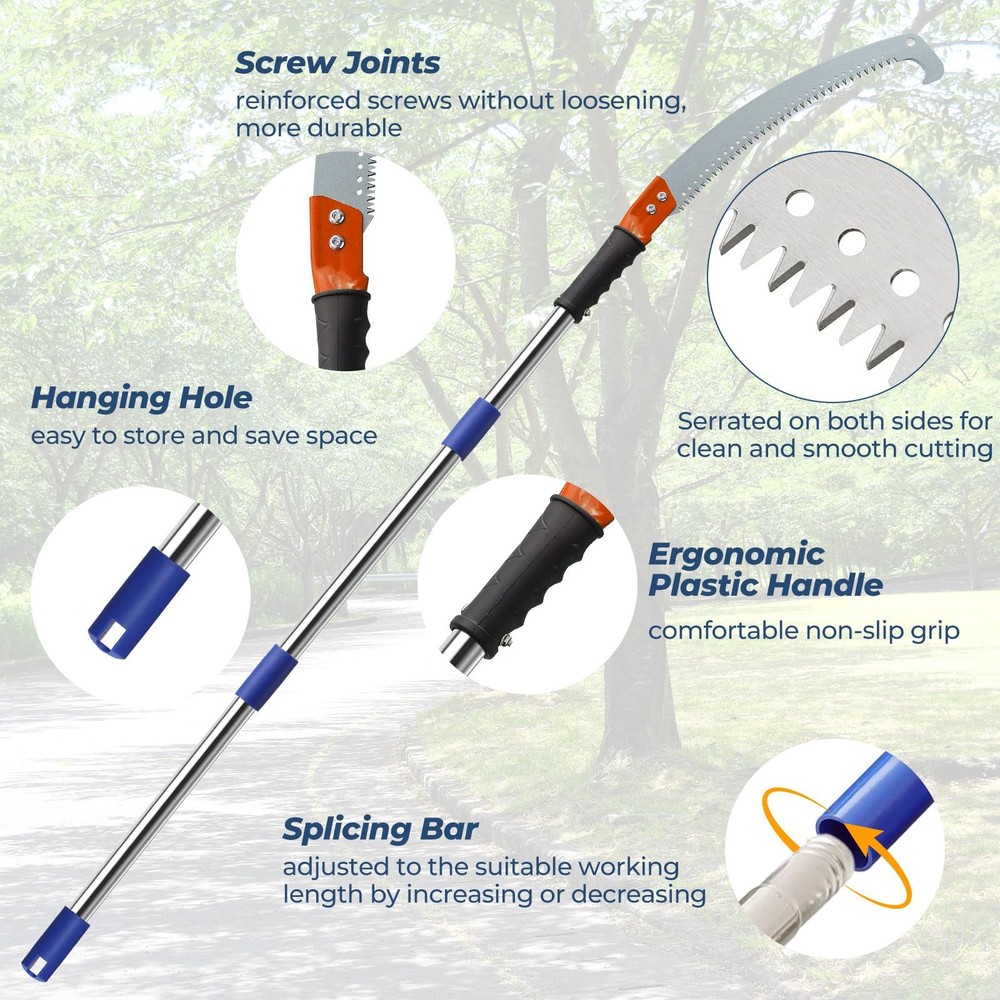 Screw Joints
reinforced screws without loosening, more durable

Serrated on both sides for clean and smooth cutting

Hanging Hole
easy to store and save space

Ergonomic Plastic Handle
comfortable non-slip grip

Splicing Bar
adjusted to the suitable working length by increasing or decreasing