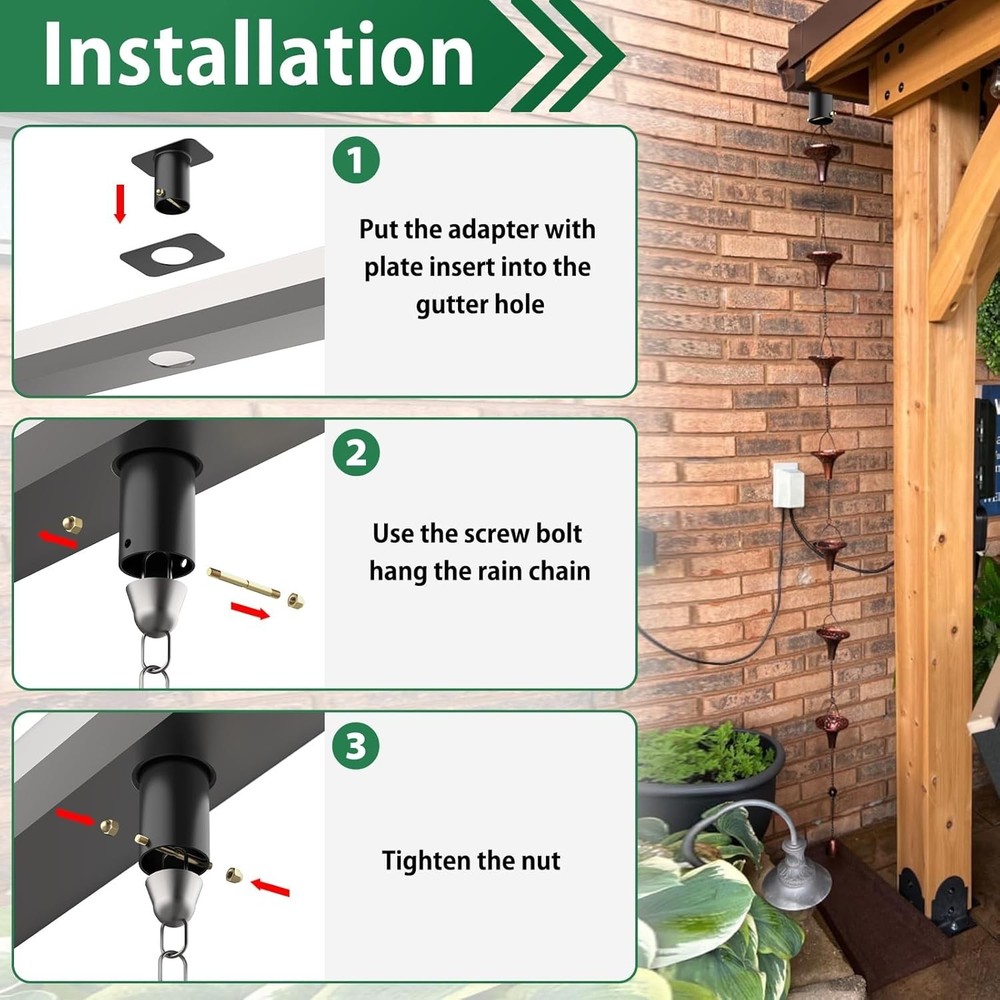 Installation

1

Put the adapter with plate insert into the gutter hole

2

Use the screw bolt hang the rain chain

3

Tighten the nut