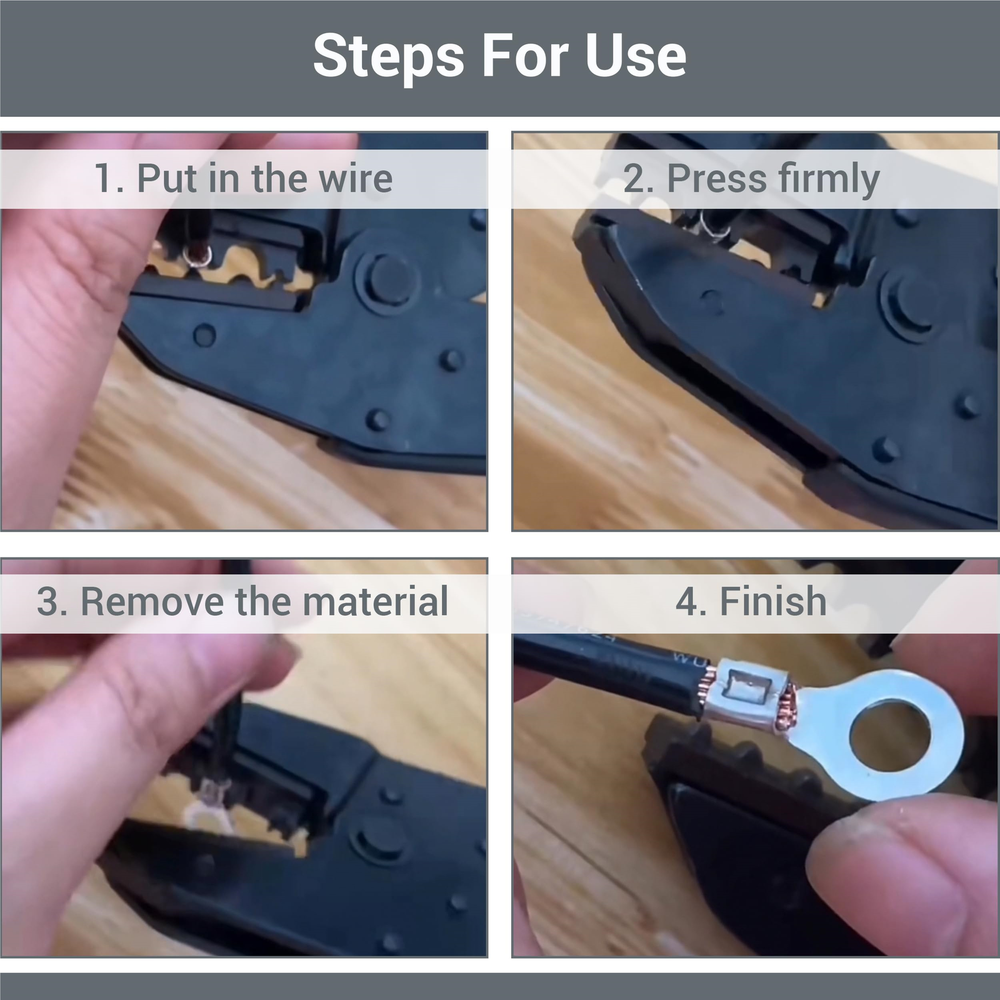 Steps For Use

1. Put in the wire

2. Press firmly

3. Remove the material

4. Finish