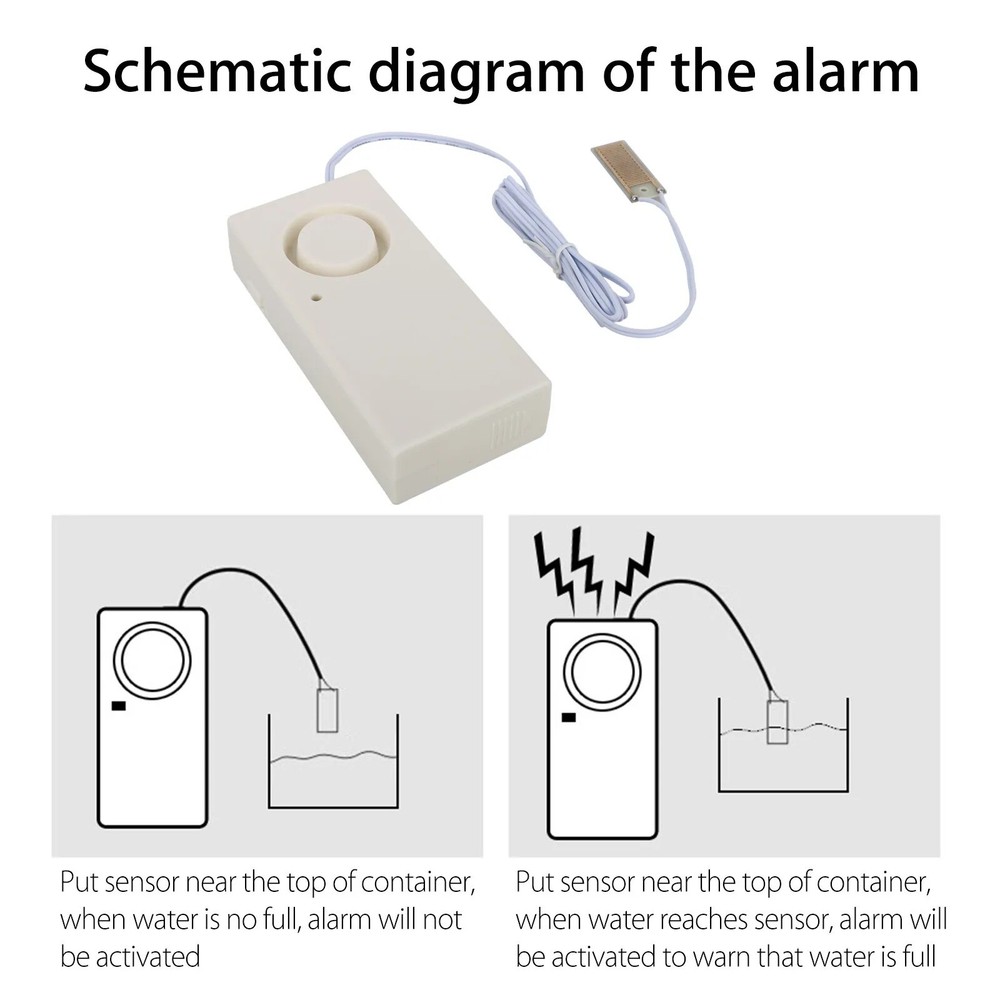 Schematic diagram of the alarm

Put sensor near the top of container, when water is no full, alarm will not be activated

Put sensor near the top of container, when water reaches sensor, alarm will be activated to warn that water is full