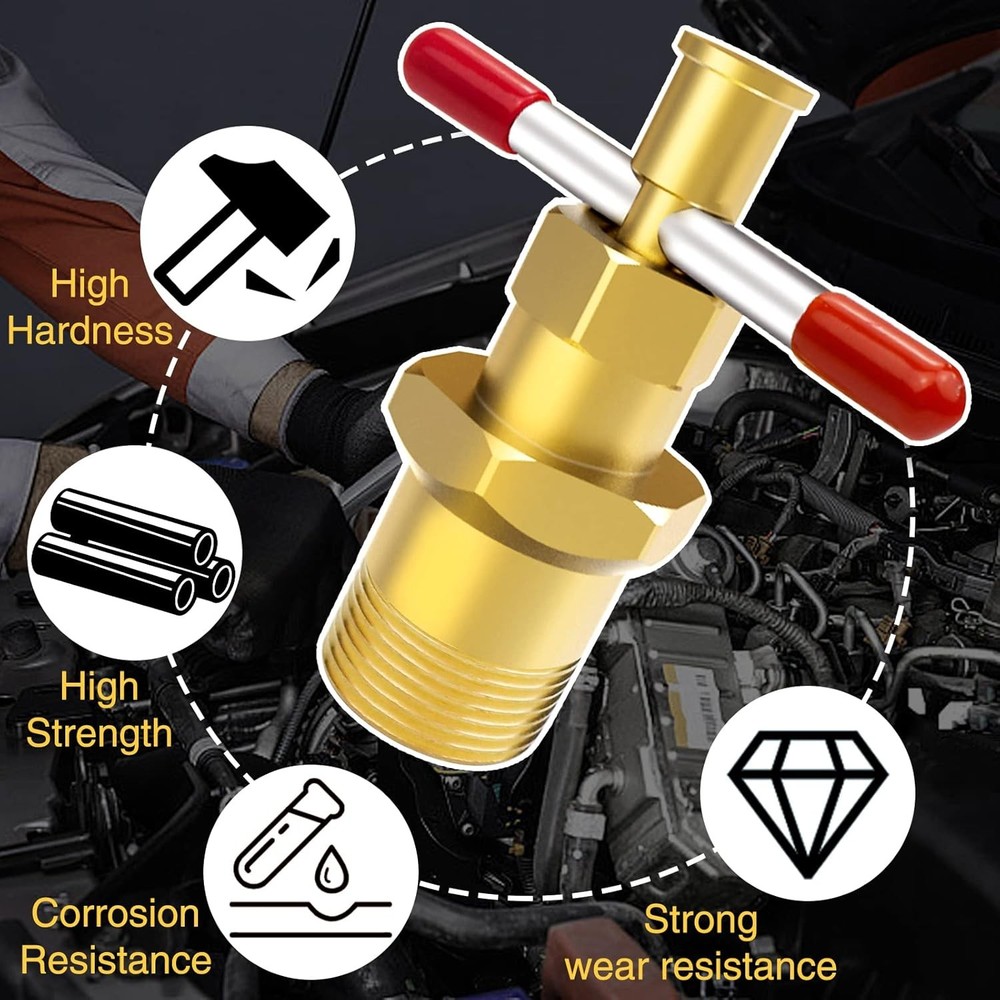 High Hardness

High Strength

Corrosion Resistance

Strong wear resistance