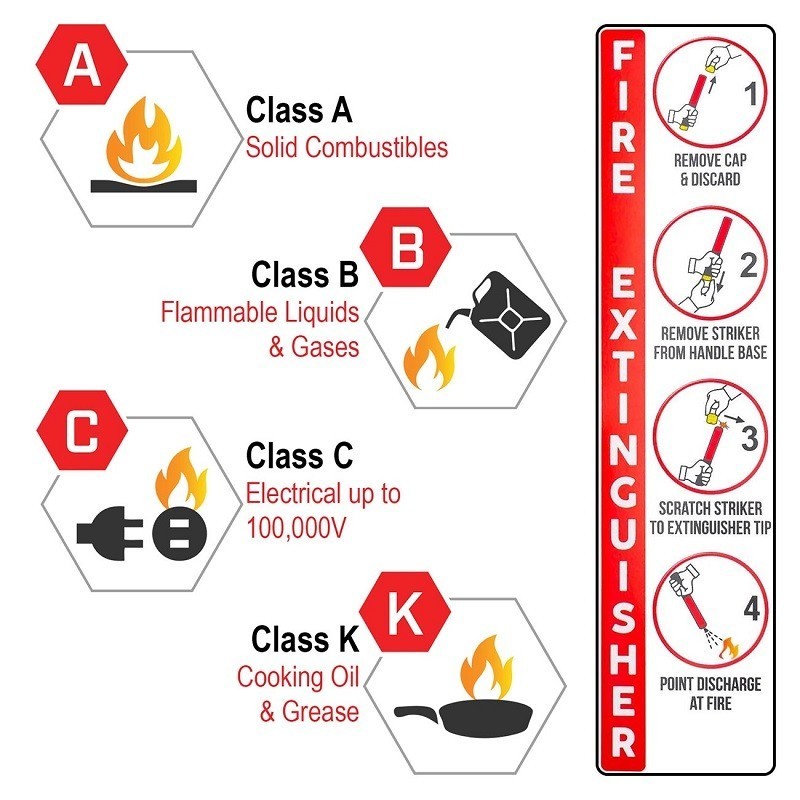 A

Class A
Solid Combustibles

B

Class B
Flammable Liquids
& Gases

C

Class C
Electrical up to
100,000V

K

Class K
Cooking Oil
& Grease

FIRE EXTINGUISHER

1
REMOVE CAP
& DISCARD

2
REMOVE STRIKER
FROM HANDLE BASE

3
SCRATCH STRIKER
TO EXTINGUISHER TIP

4
POINT DISCHARGE
AT FIRE