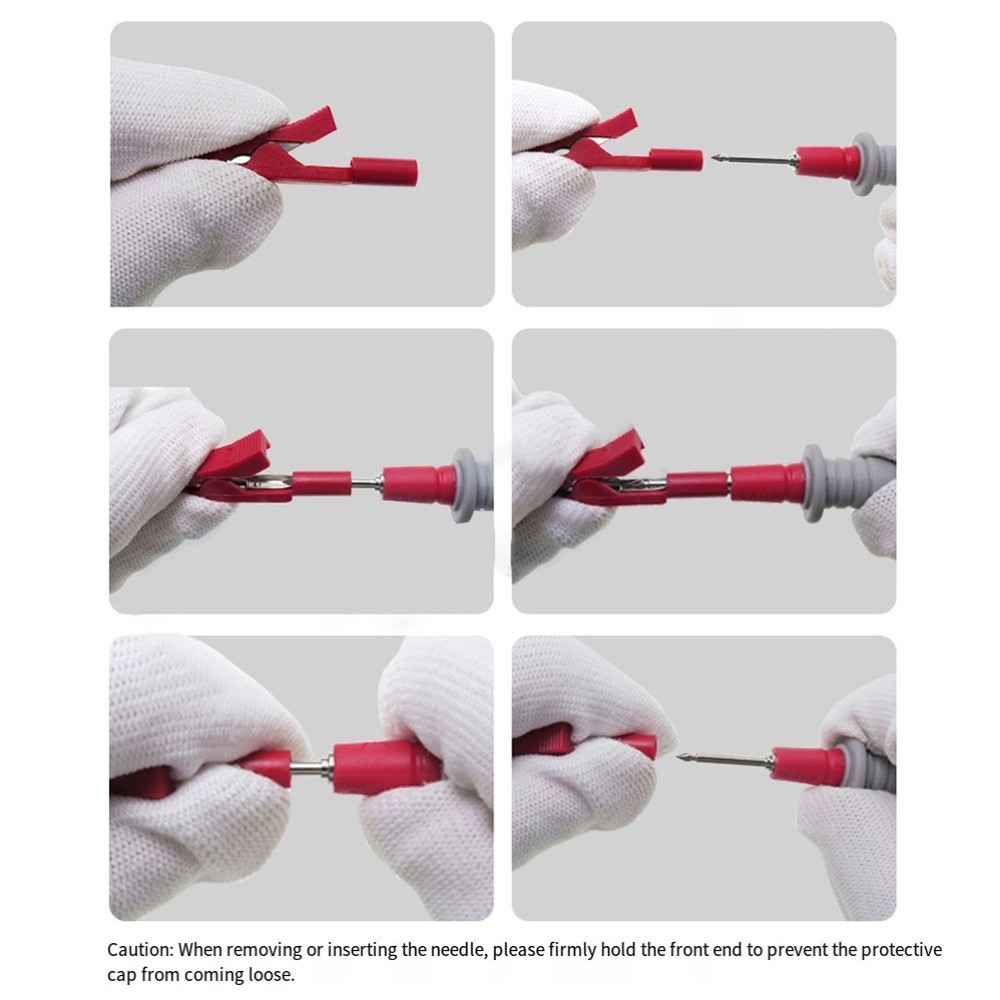 Caution: When removing or inserting the needle, please firmly hold the front end to prevent the protective cap from coming loose.