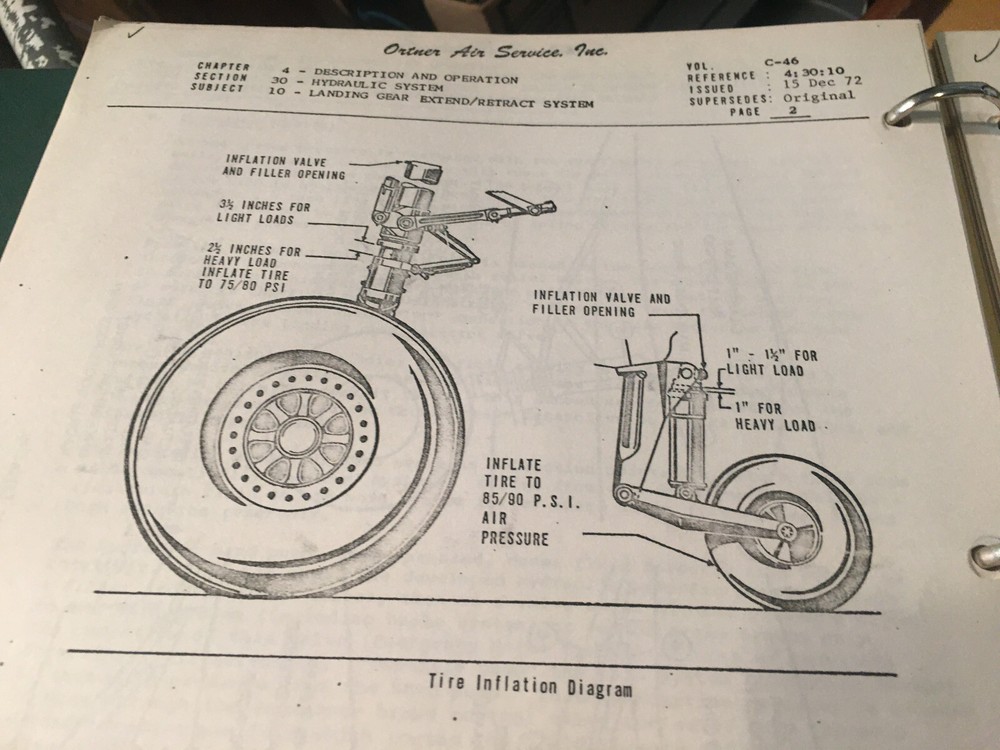 Ortner Air Service, Inc.

CHAPTER 4 - DESCRIPTION AND OPERATION
SECTION 30 - HYDRAULIC SYSTEM
SUBJECT 10 - LANDING GEAR EXTEND/RETRACT SYSTEM

VOL. C-46
REFERENCE : 4:30:10
ISSUED : 15 Dec 72
SUPERSEDES: Original
PAGE 2

INFLATION VALVE
AND FILLER OPENING

3½ INCHES FOR
LIGHT LOADS

2½ INCHES FOR
HEAVY LOAD
INFLATE TIRE
TO 75/80 PSI

INFLATION VALVE AND
FILLER OPENING

1" - 1½" FOR
LIGHT LOAD

1" FOR
HEAVY LOAD

INFLATE
TIRE TO
85/90 P.S.I.
AIR
PRESSURE

Tire Inflation Diagram