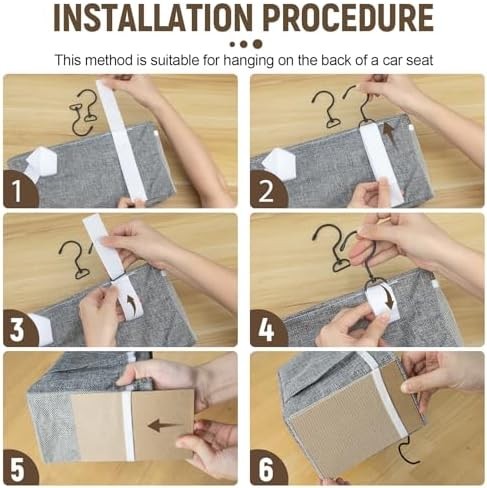 INSTALLATION PROCEDURE

This method is suitable for hanging on the back of a car seat

1

2

3

4

5

6