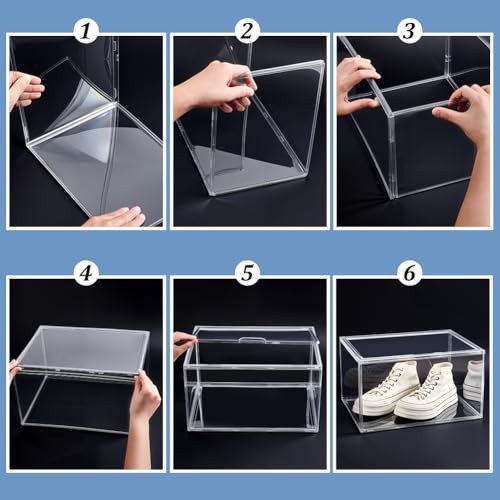 1
2
3
4
5
6