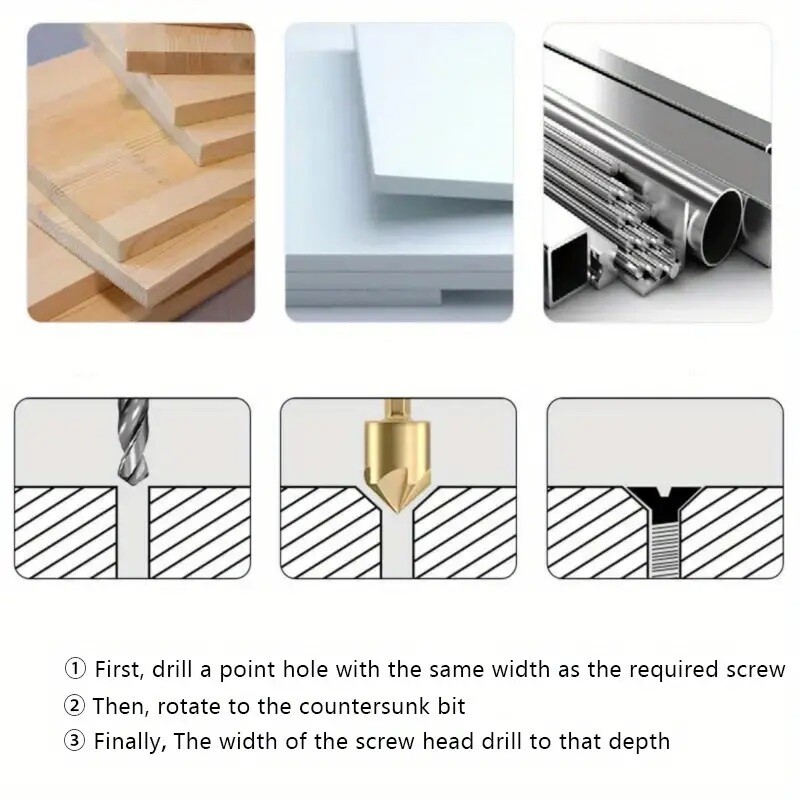 ① First, drill a point hole with the same width as the required screw
② Then, rotate to the countersunk bit
③ Finally, The width of the screw head drill to that depth