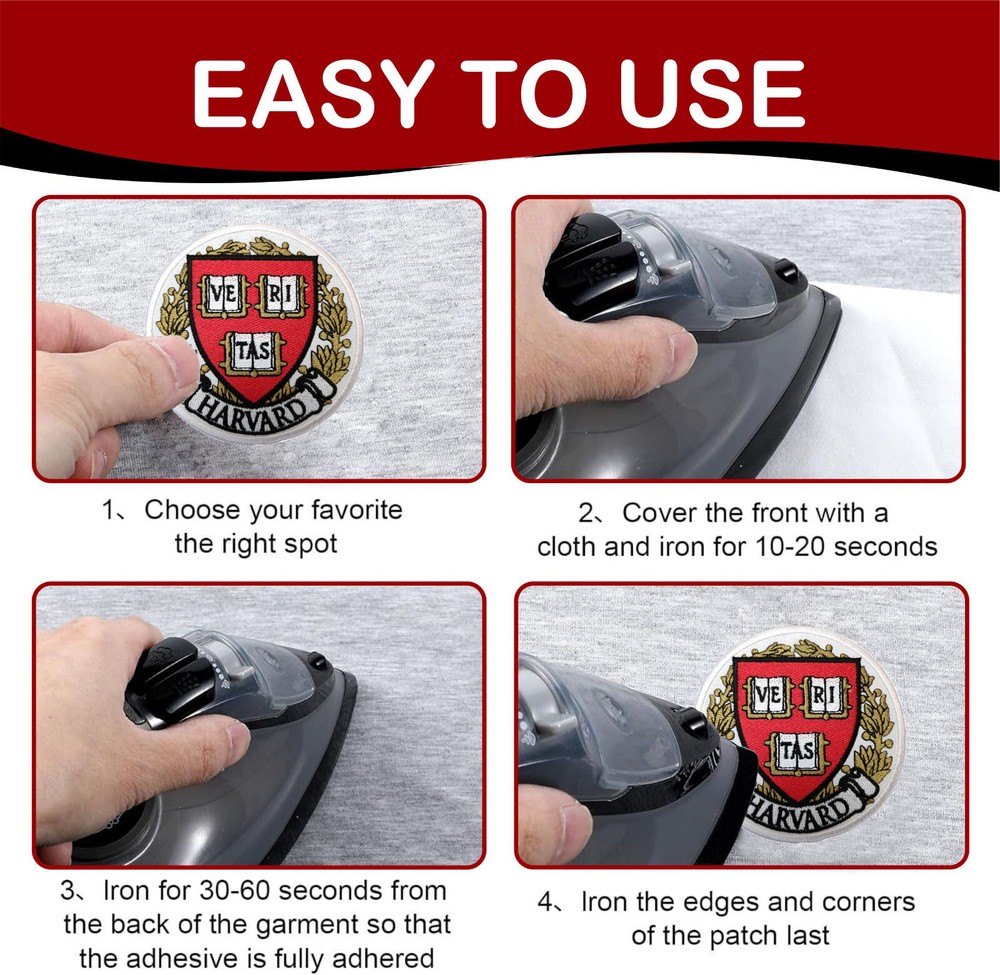 EASY TO USE

VE RI TAS HARVARD

1、Choose your favorite the right spot

2、Cover the front with a cloth and iron for 10-20 seconds

3、Iron for 30-60 seconds from the back of the garment so that the adhesive is fully adhered

VE RI TAS HARVARD

4、Iron the edges and corners of the patch last