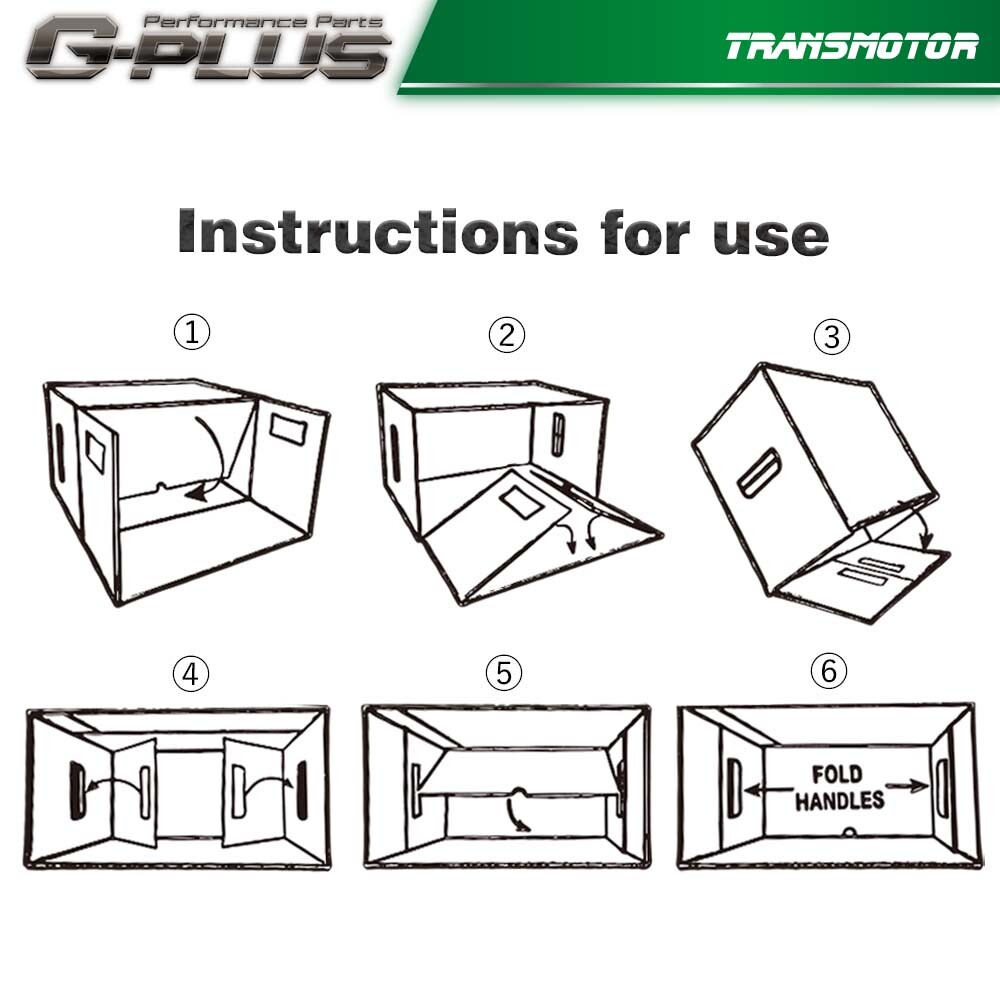 Performance Parts
G-PLUS

TRANSMOTOR

Instructions for use

①

②

③

④

⑤

⑥

FOLD
HANDLES