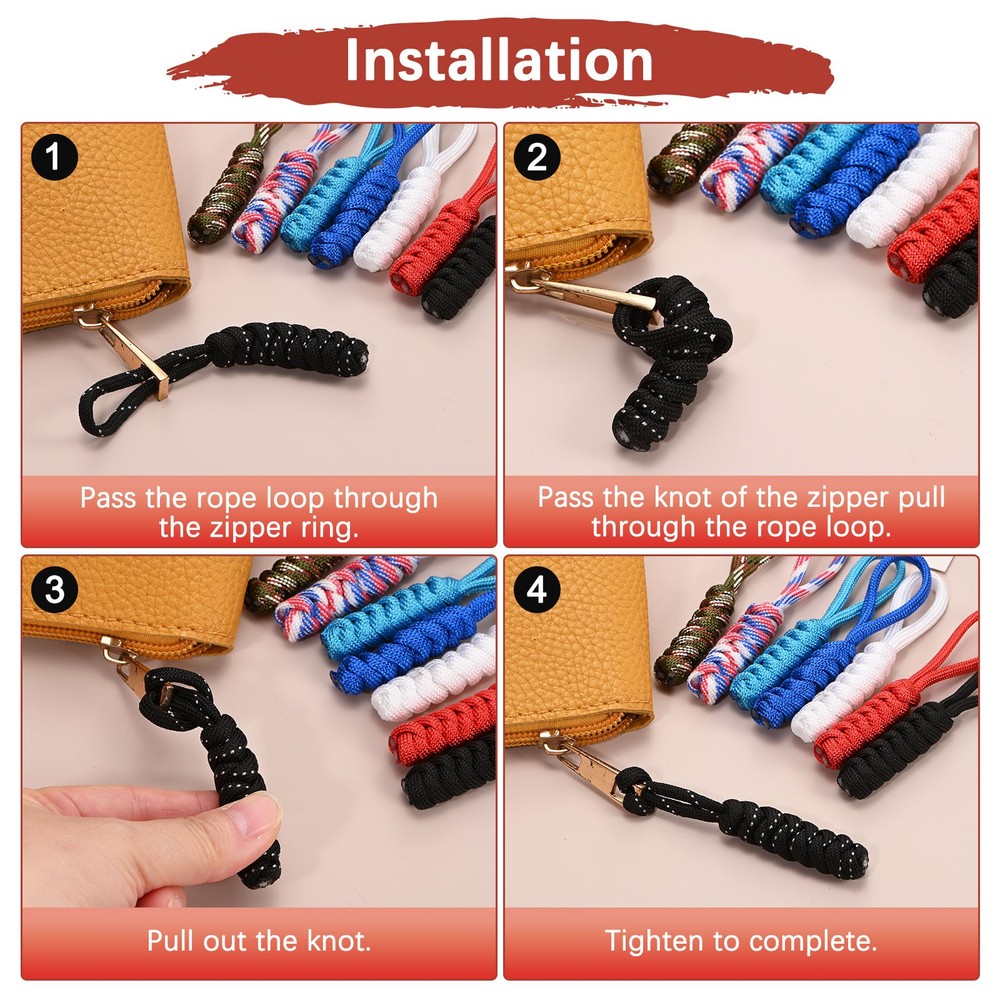 Installation

1

Pass the rope loop through the zipper ring.

2

Pass the knot of the zipper pull through the rope loop.

3

Pull out the knot.

4

Tighten to complete.