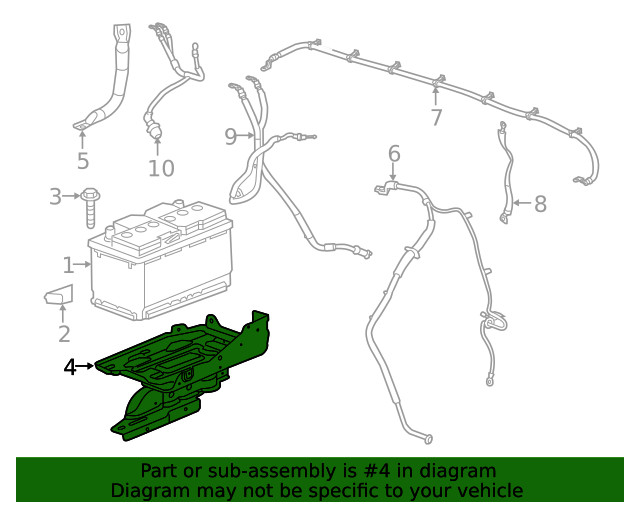 5
10
9
7
6
8
3
1
2
4

Part or sub-assembly is #4 in diagram
Diagram may not be specific to your vehicle