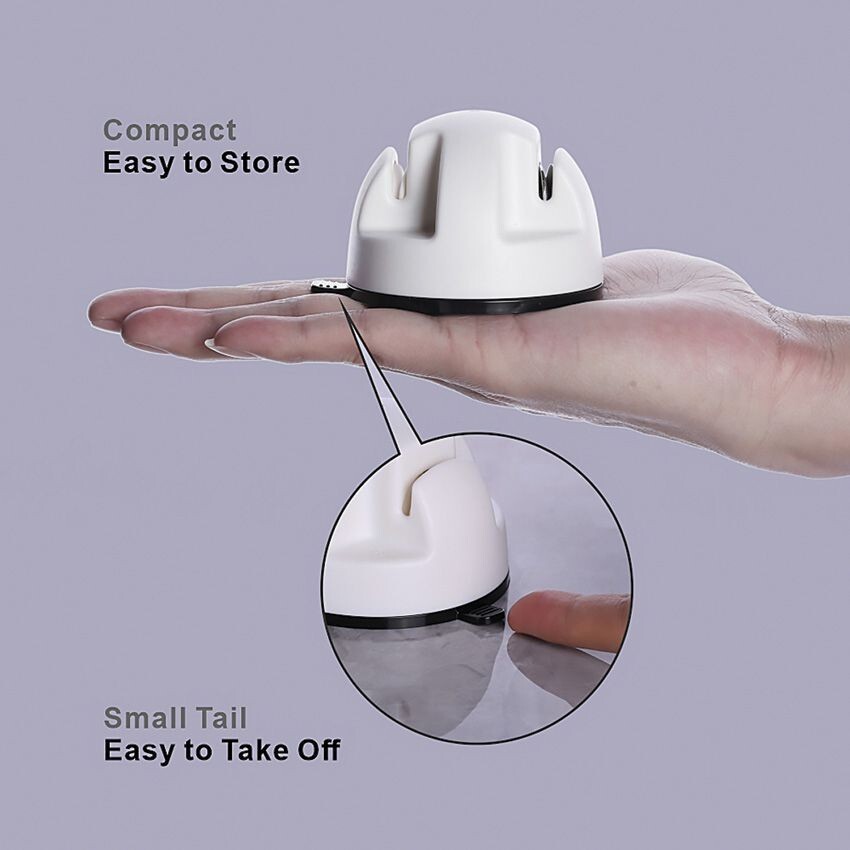 Compact
Easy to Store

Small Tail
Easy to Take Off