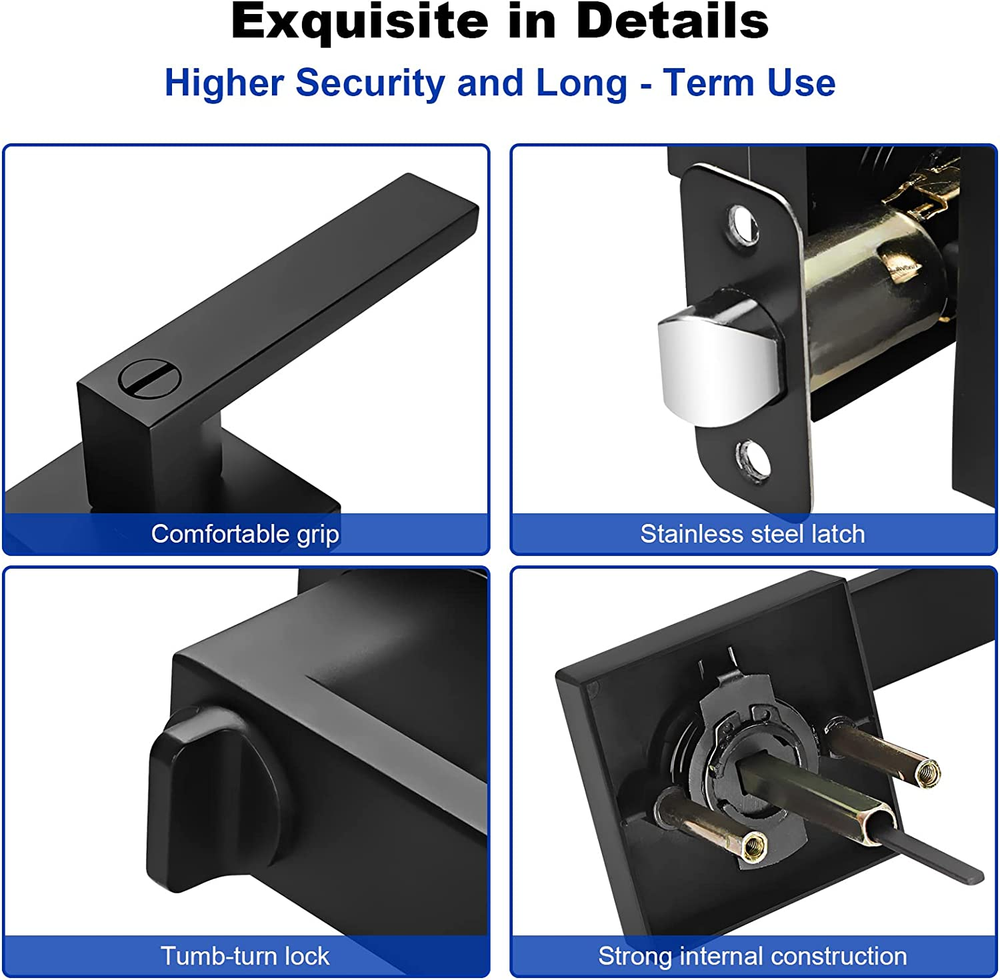 Exquisite in Details

Higher Security and Long - Term Use

Comfortable grip

Stainless steel latch

Tumb-turn lock

Strong internal construction