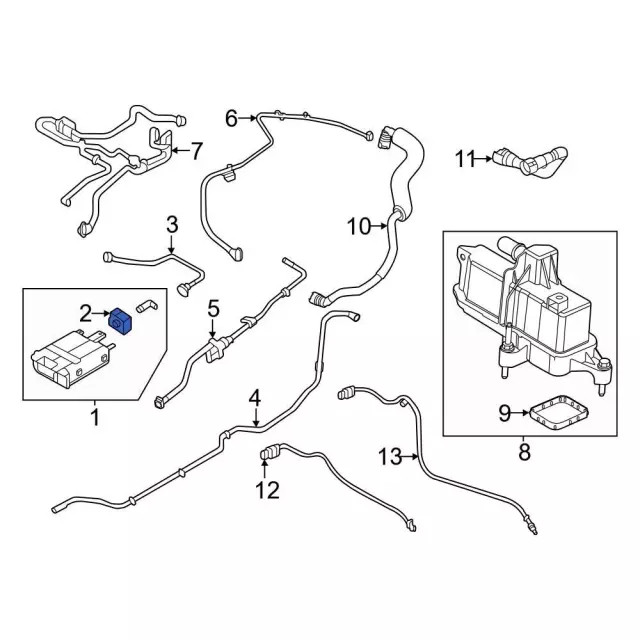 6
7
11
3
10
2
5
1
4
9
8
13
12