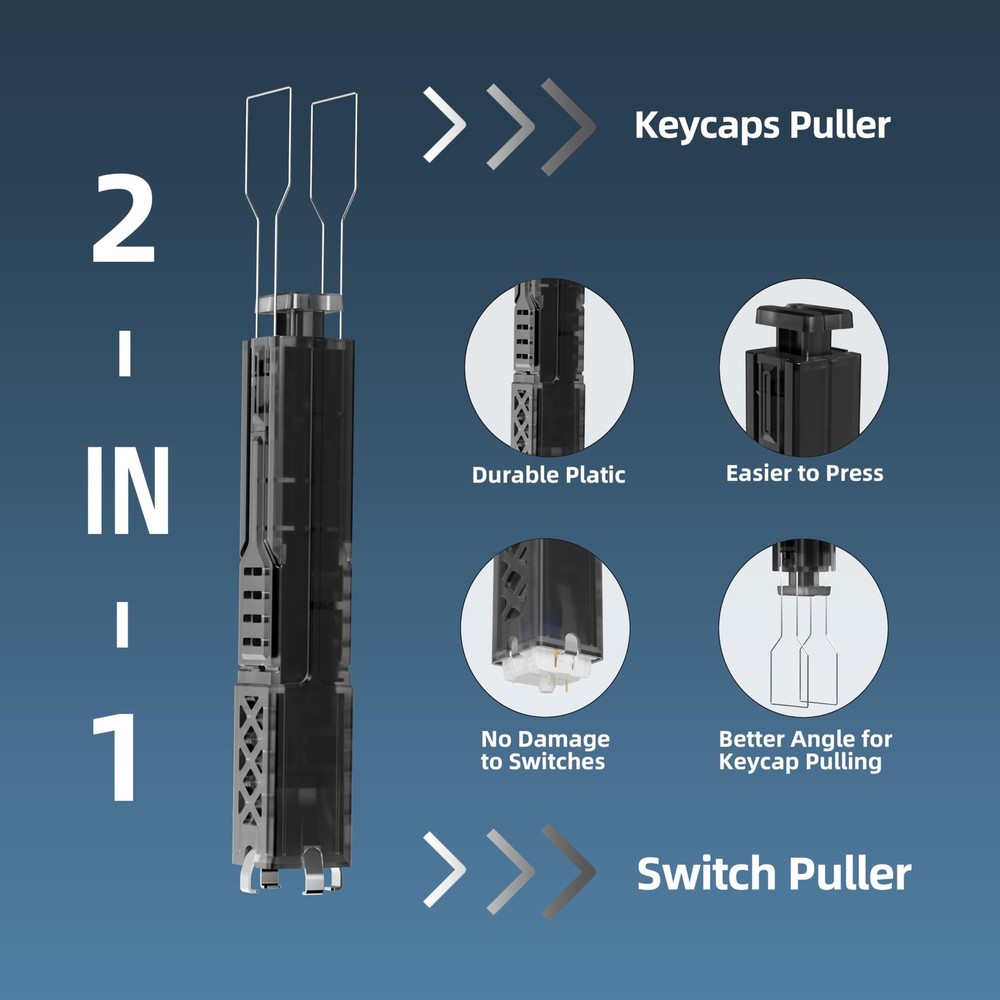 2
-
IN
-
1

Keycaps Puller

Durable Platic

Easier to Press

No Damage to Switches

Better Angle for Keycap Pulling

Switch Puller