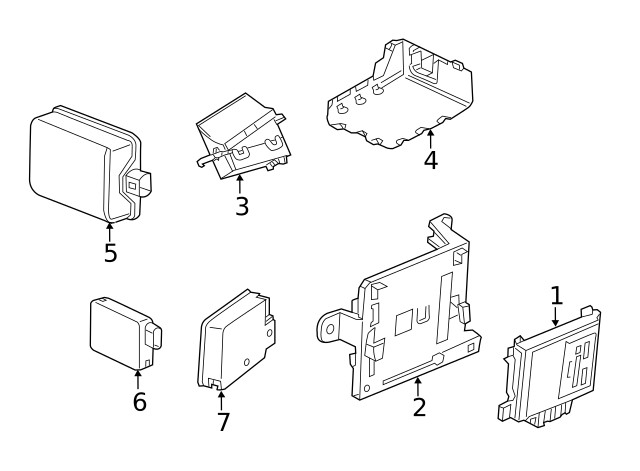 4
3
5
1
6
7
2