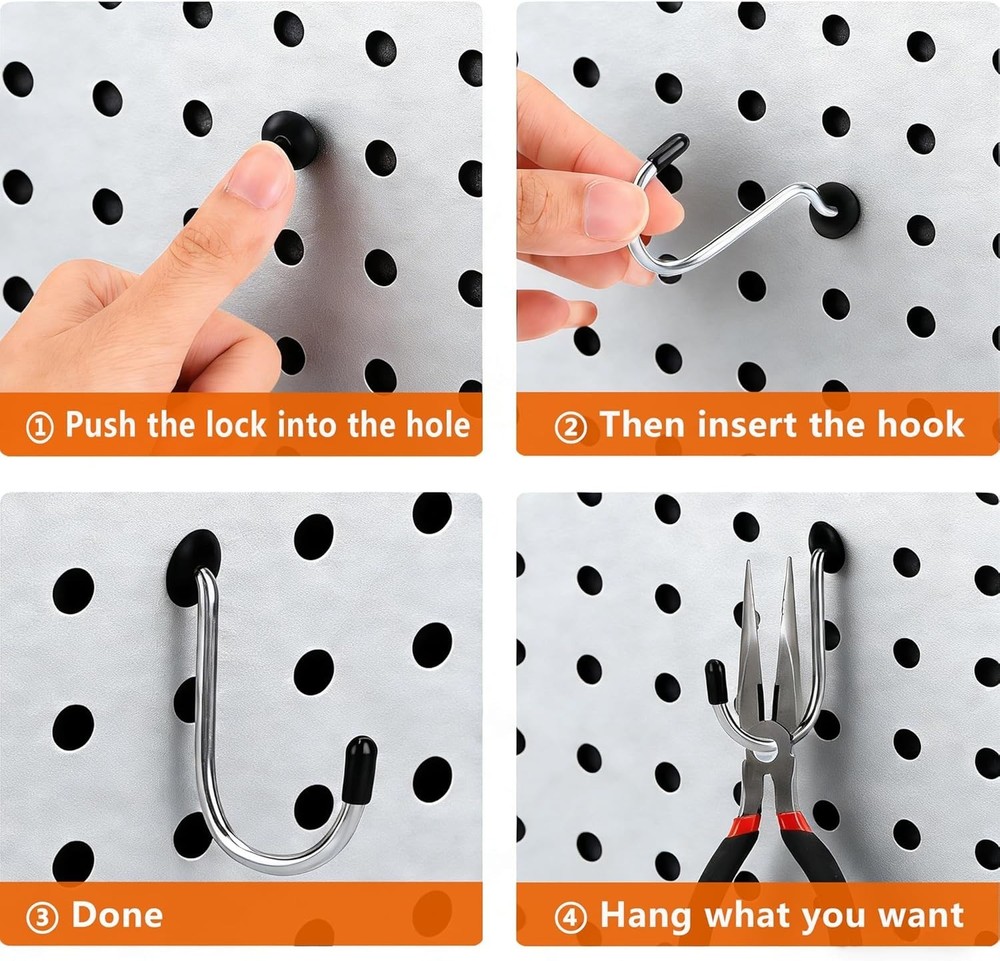 ① Push the lock into the hole

② Then insert the hook

③ Done

④ Hang what you want