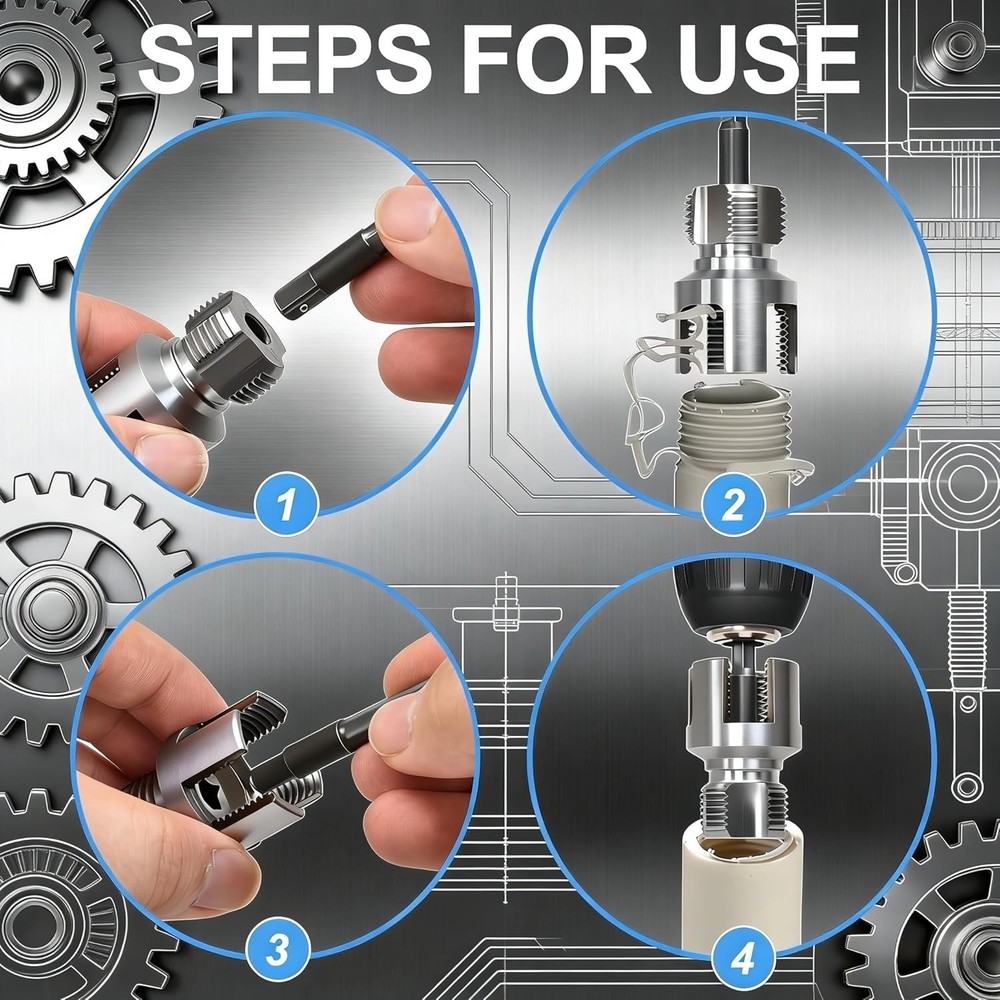 STEPS FOR USE

1

2

3

4