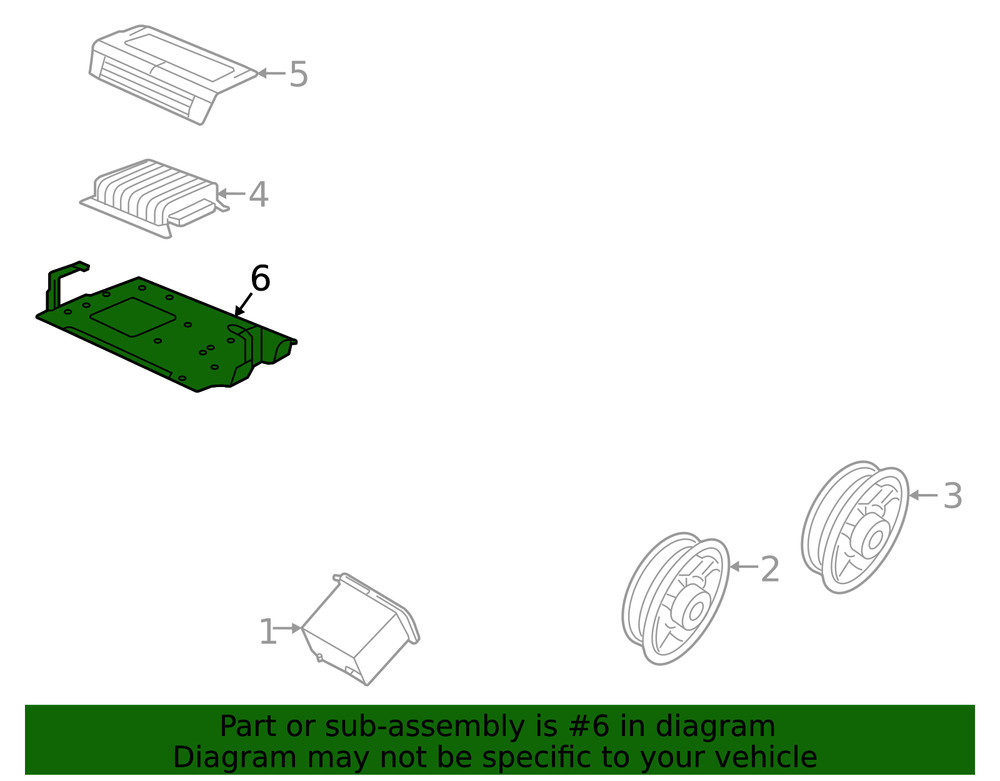 5

4

6

3

2

1

Part or sub-assembly is #6 in diagram
Diagram may not be specific to your vehicle