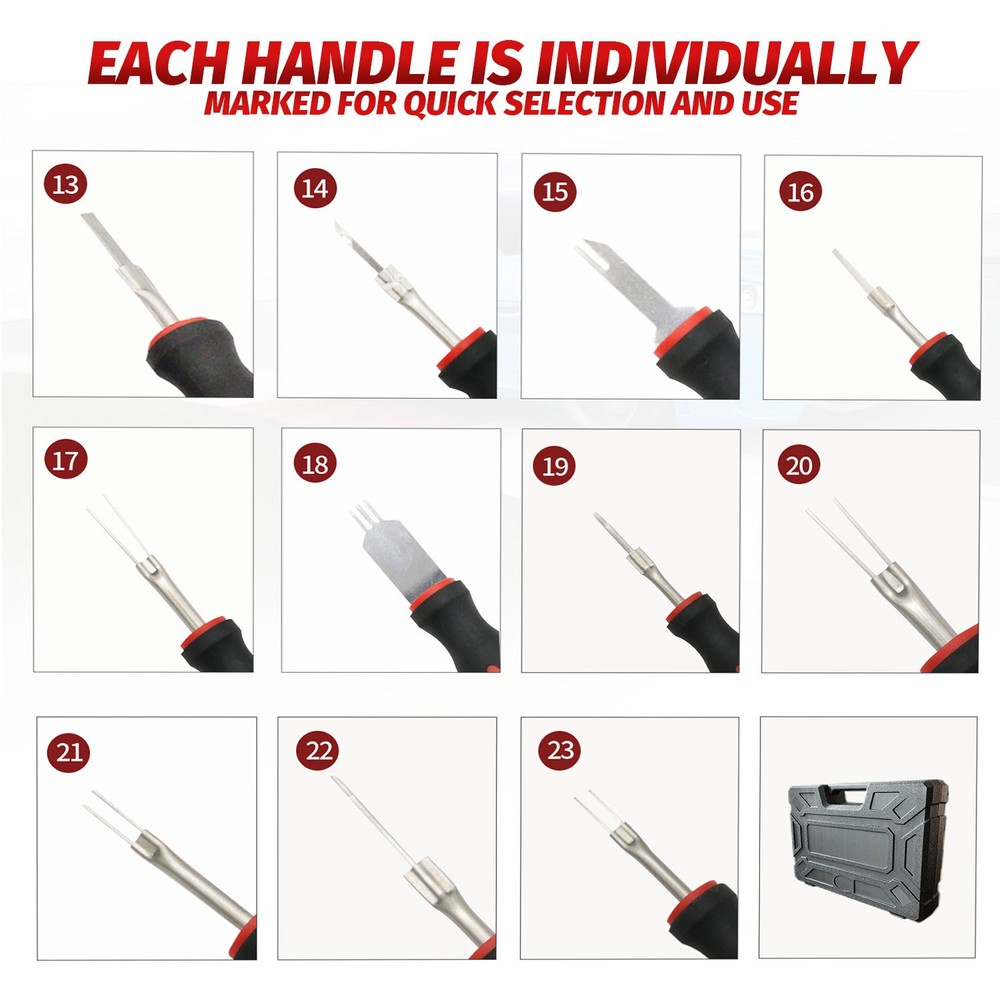 EACH HANDLE IS INDIVIDUALLY
MARKED FOR QUICK SELECTION AND USE

13

14

15

16

17

18

19

20

21

22

23