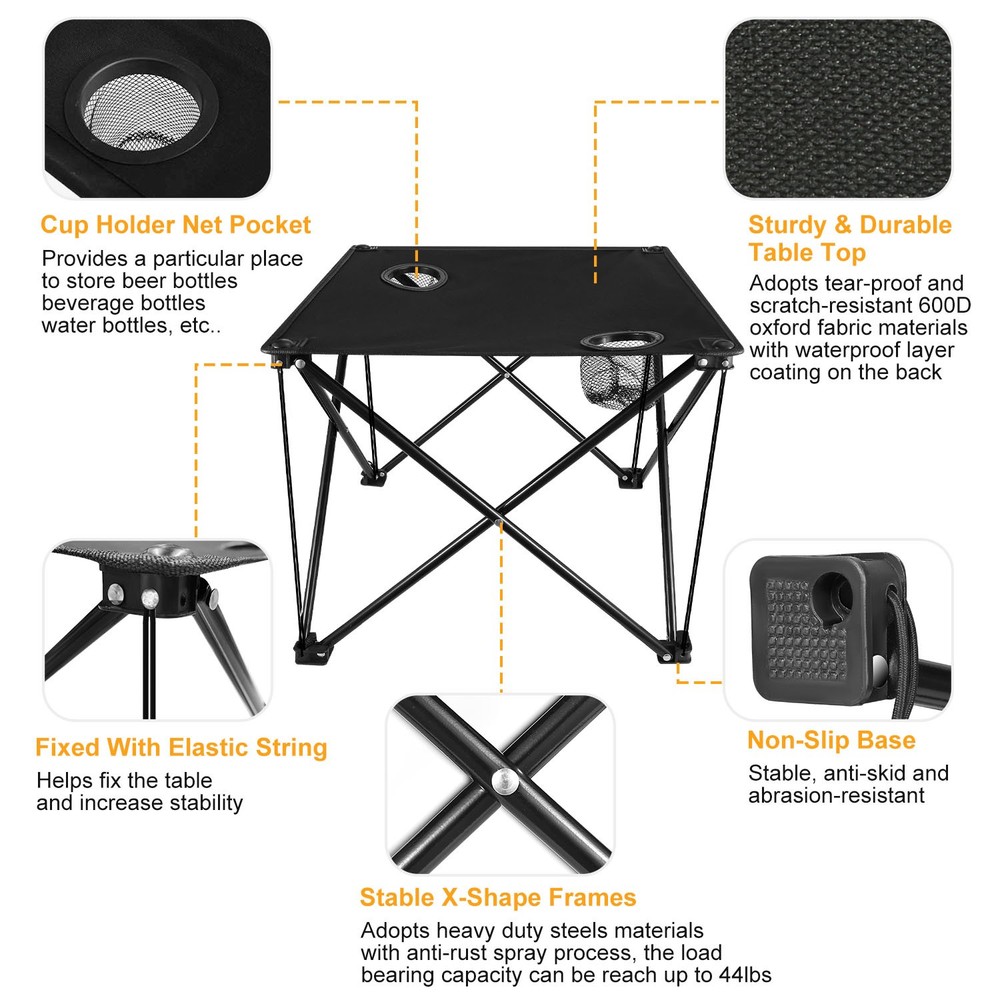 Cup Holder Net Pocket
Provides a particular place to store beer bottles beverage bottles water bottles, etc..

Sturdy & Durable Table Top
Adopts tear-proof and scratch-resistant 600D oxford fabric materials with waterproof layer coating on the back

Fixed With Elastic String
Helps fix the table and increase stability

Non-Slip Base
Stable, anti-skid and abrasion-resistant

Stable X-Shape Frames
Adopts heavy duty steels materials with anti-rust spray process, the load bearing capacity can be reach up to 44lbs