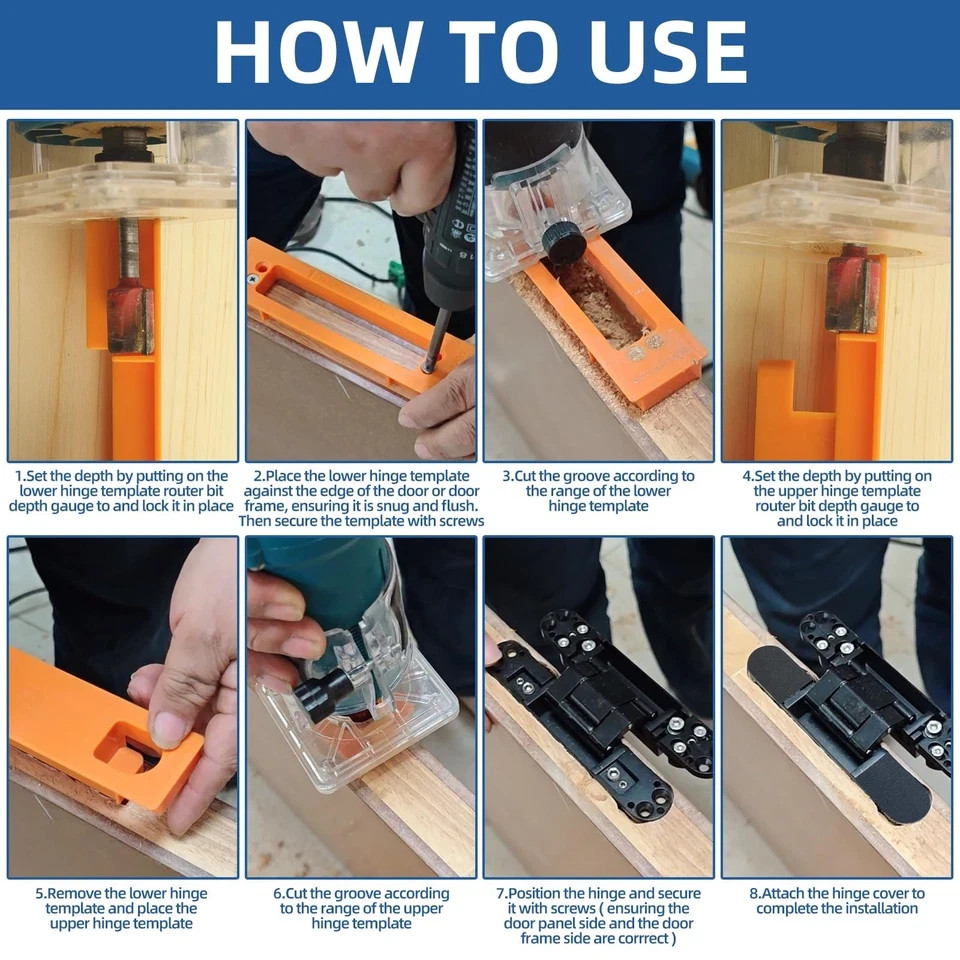 HOW TO USE

1.Set the depth by putting on the lower hinge template router bit depth gauge to and lock it in place

2.Place the lower hinge template against the edge of the door or door frame, ensuring it is snug and flush. Then secure the template with screws

3.Cut the groove according to the range of the lower hinge template

4.Set the depth by putting on the upper hinge template router bit depth gauge to and lock it in place

5.Remove the lower hinge template and place the upper hinge template

6.Cut the groove according to the range of the upper hinge template

7.Position the hinge and secure it with screws ( ensuring the door panel side and the door frame side are corrrect )

8.Attach the hinge cover to complete the installation