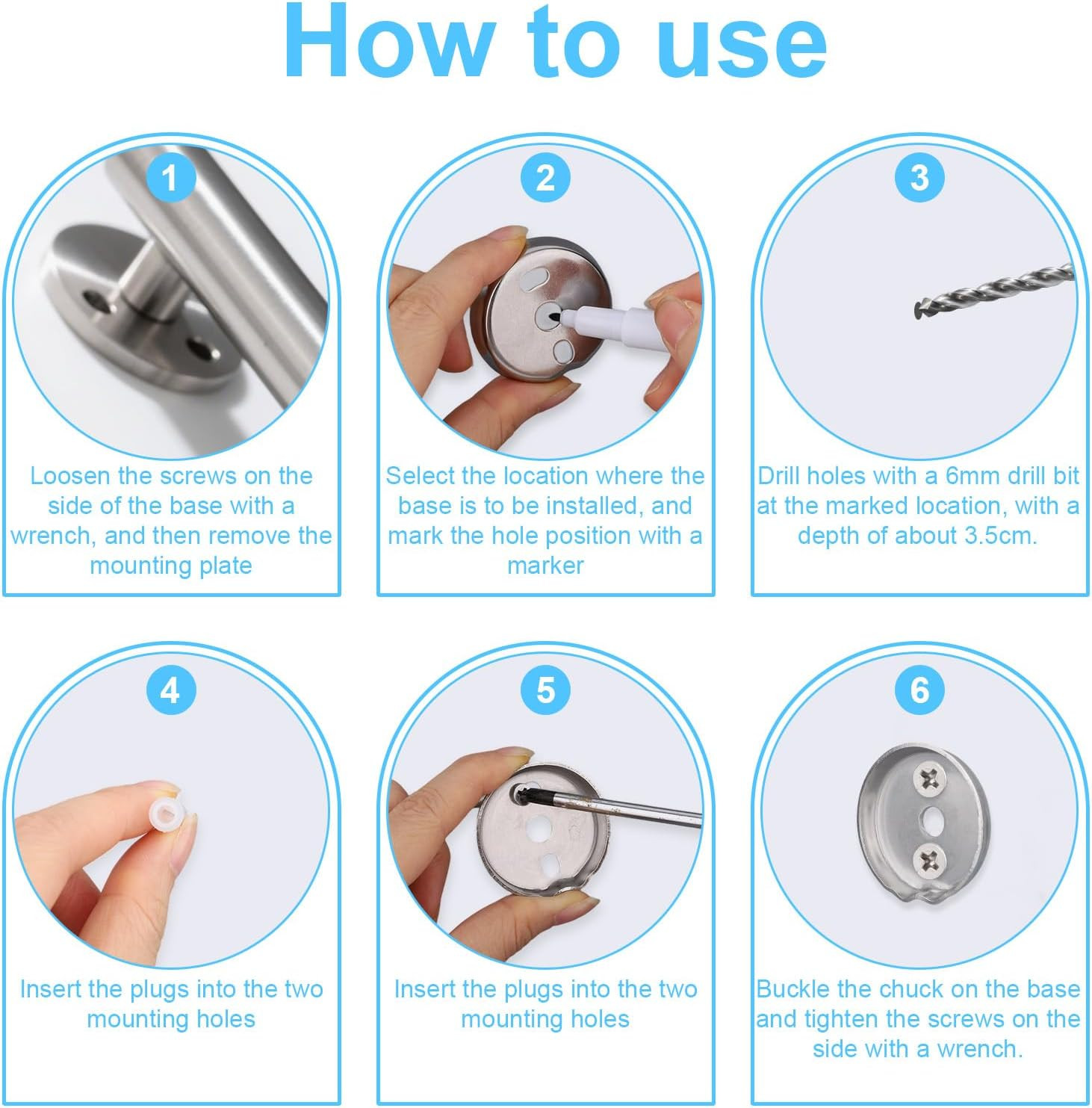 How to use

1

Loosen the screws on the side of the base with a wrench, and then remove the mounting plate

2

Select the location where the base is to be installed, and mark the hole position with a marker

3

Drill holes with a 6mm drill bit at the marked location, with a depth of about 3.5cm.

4

Insert the plugs into the two mounting holes

5

Insert the plugs into the two mounting holes

6

Buckle the chuck on the base and tighten the screws on the side with a wrench.