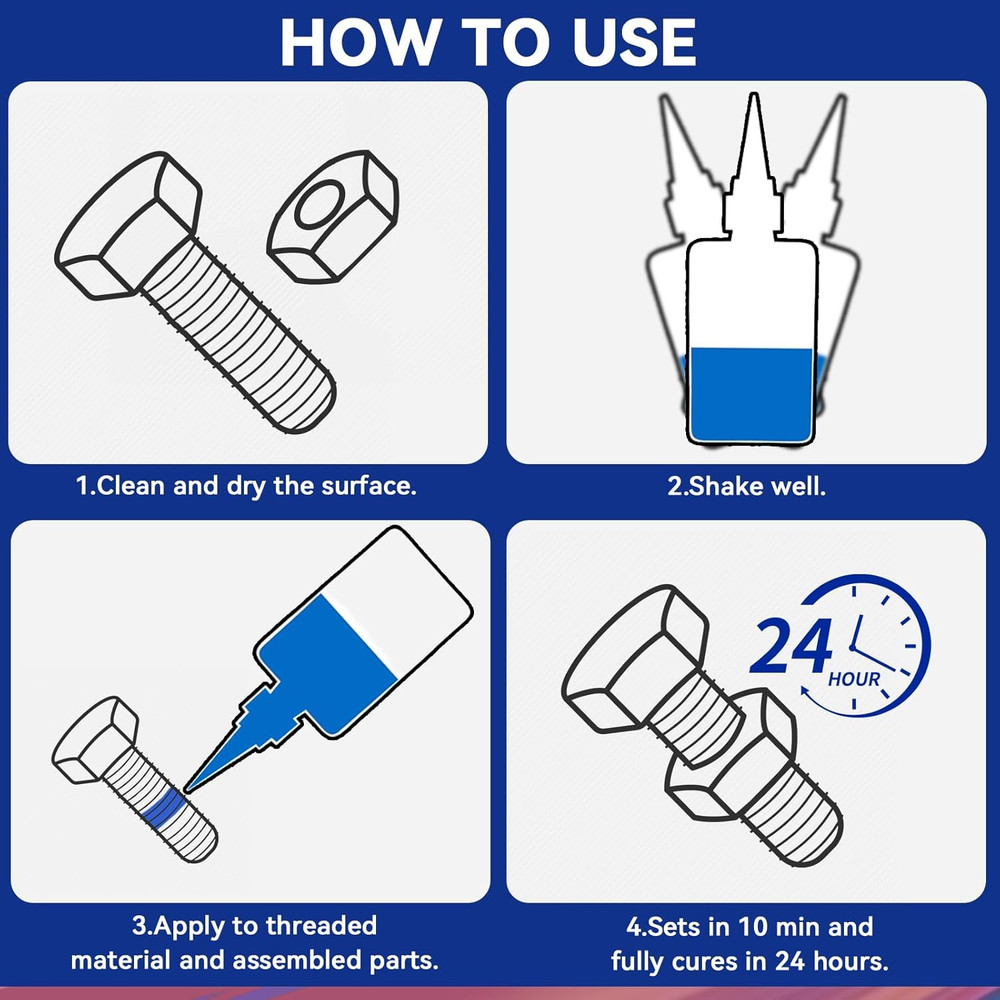 HOW TO USE

1.Clean and dry the surface.

2.Shake well.

3.Apply to threaded material and assembled parts.

24 HOUR

4.Sets in 10 min and fully cures in 24 hours.