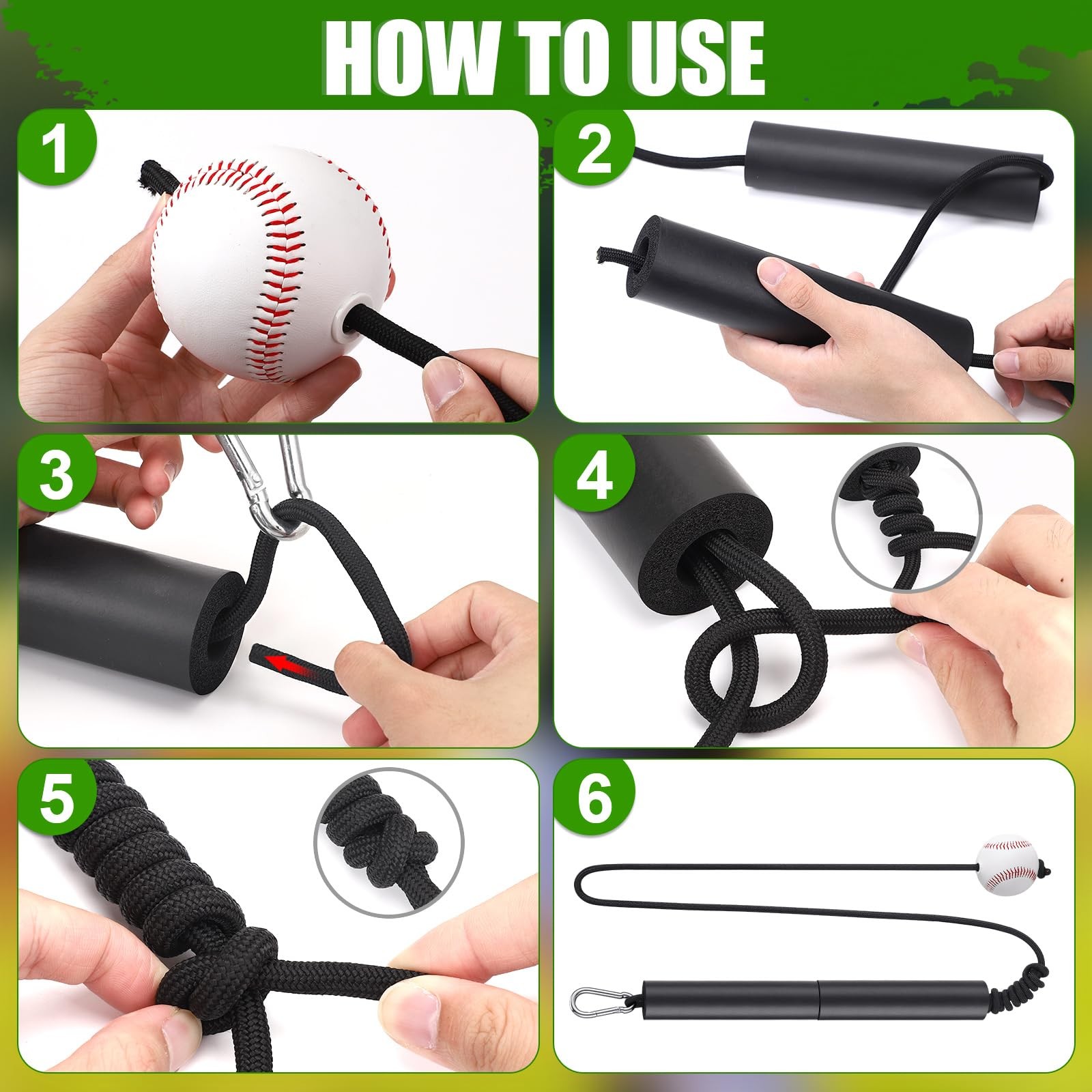 HOW TO USE

1

2

3

4

5

6