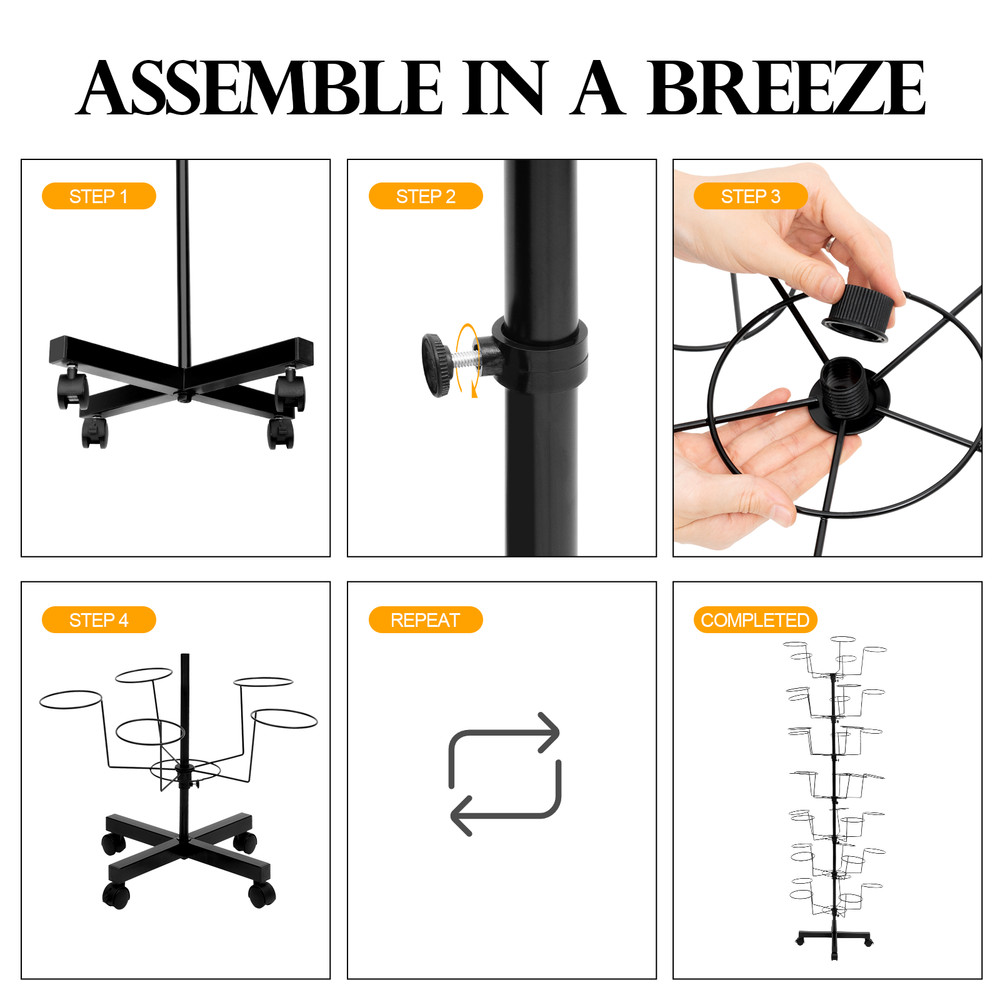 ASSEMBLE IN A BREEZE

STEP 1

STEP 2

STEP 3

STEP 4

REPEAT

COMPLETED