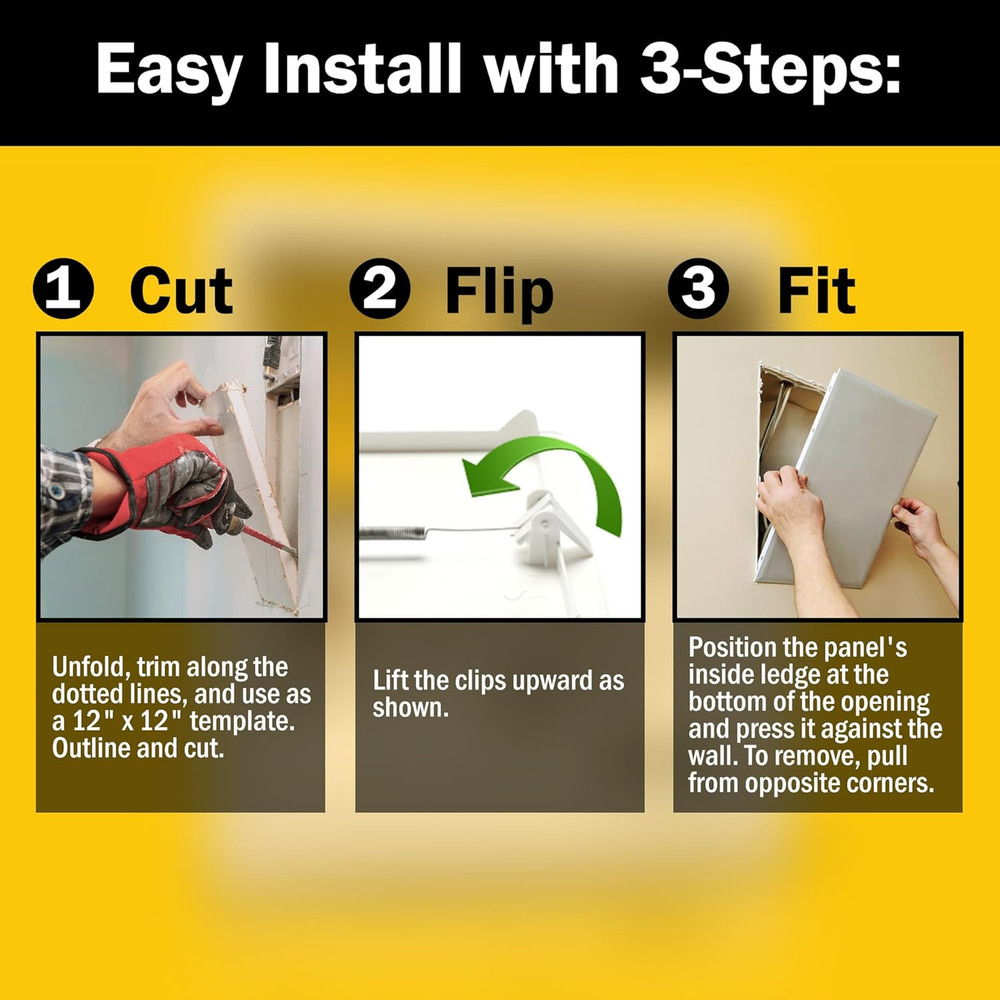 Easy Install with 3-Steps:

1 Cut

Unfold, trim along the dotted lines, and use as a 12" x 12" template. Outline and cut.

2 Flip

Lift the clips upward as shown.

3 Fit

Position the panel's inside ledge at the bottom of the opening and press it against the wall. To remove, pull from opposite corners.