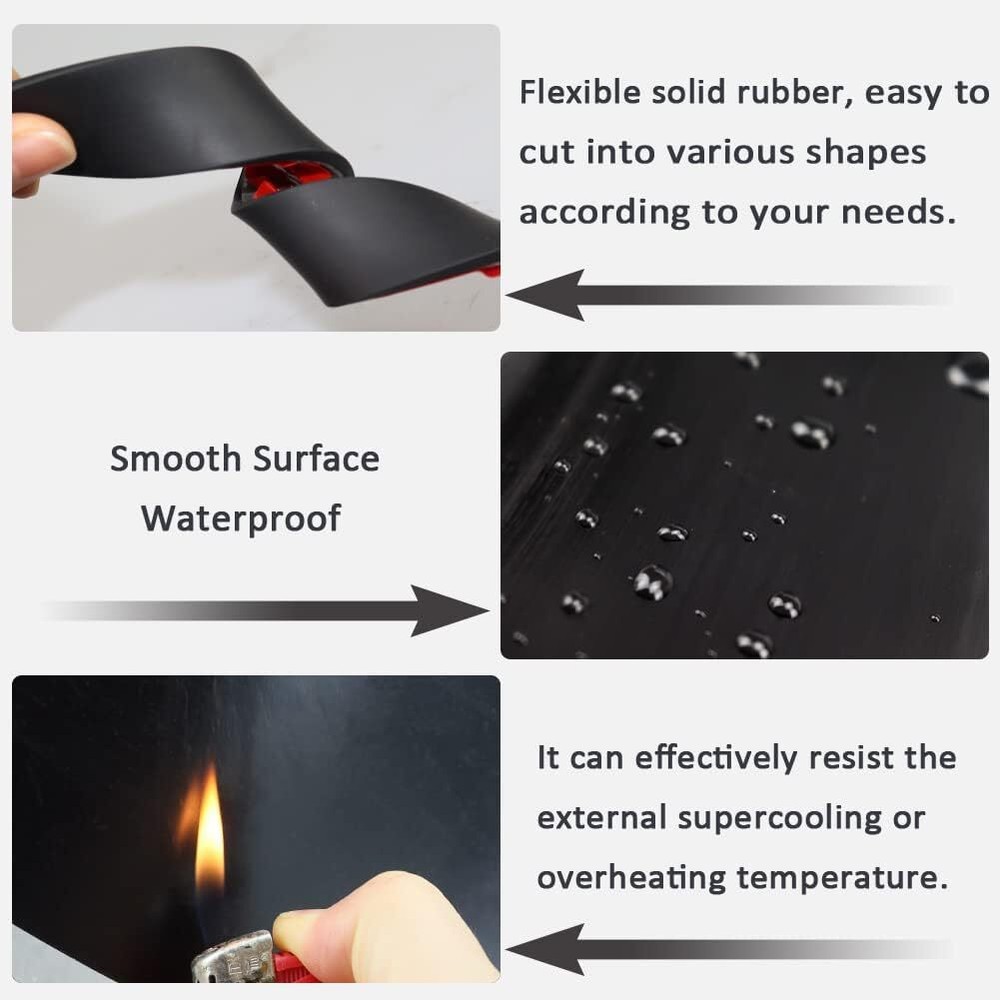 Flexible solid rubber, easy to cut into various shapes according to your needs.

Smooth Surface
Waterproof

It can effectively resist the external supercooling or overheating temperature.