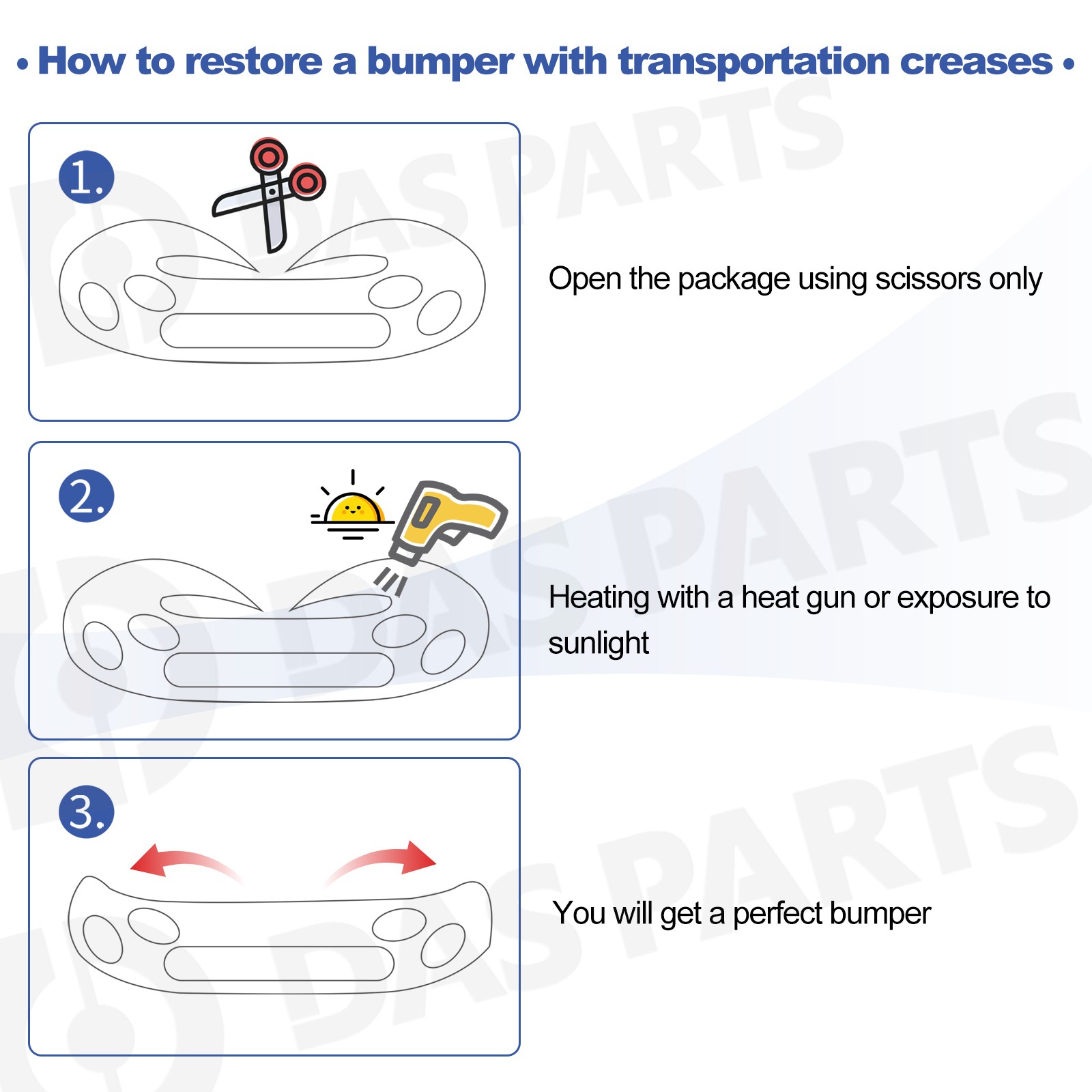 • How to restore a bumper with transportation creases •

DAS PARTS

1.

Open the package using scissors only

DAS PARTS

2.

Heating with a heat gun or exposure to sunlight

DAS PARTS

3.

You will get a perfect bumper