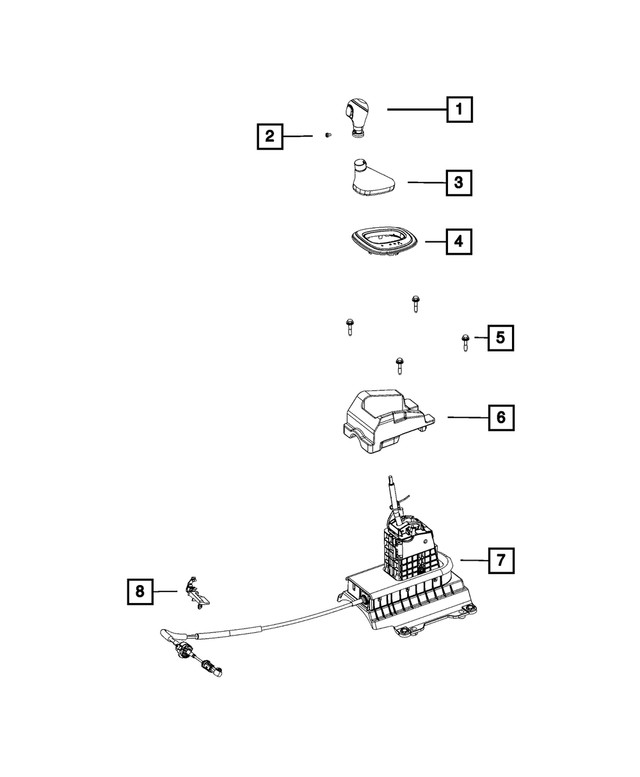 1
2
3
4
5
6
7
8