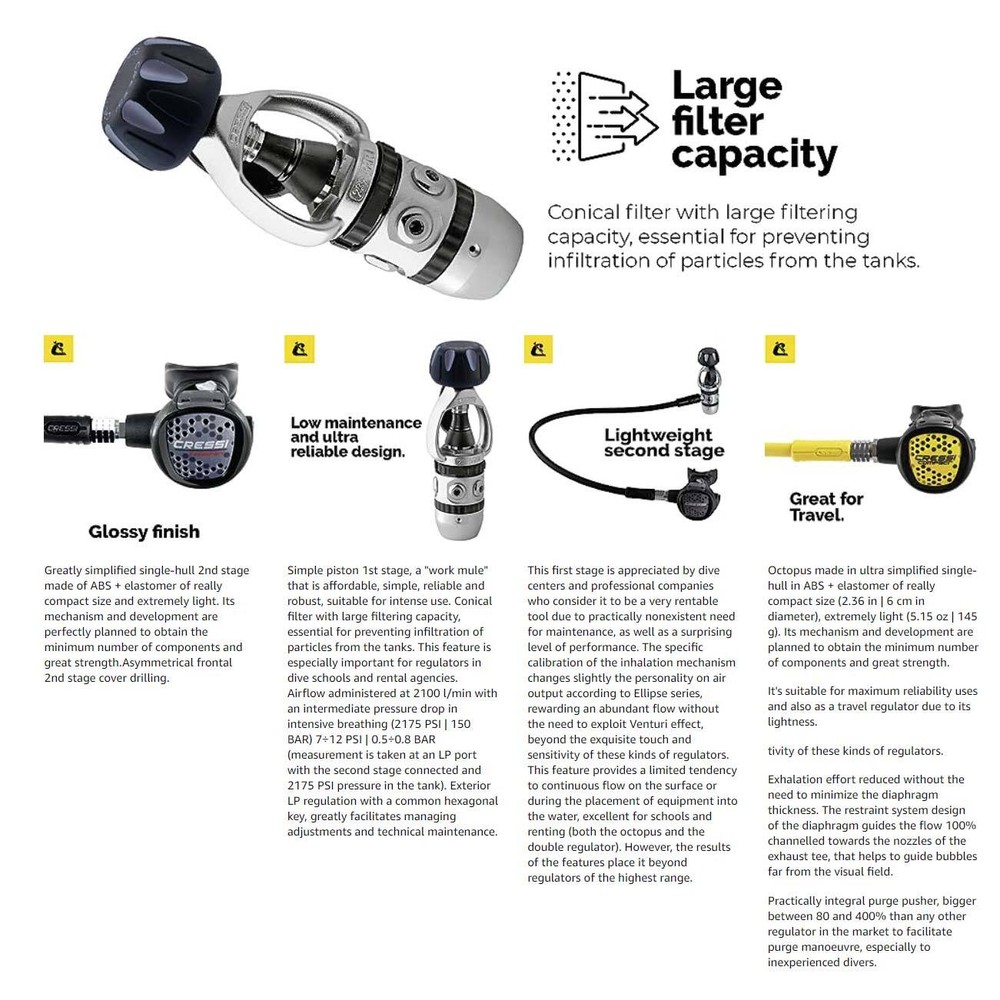 Large filter capacity

Conical filter with large filtering capacity, essential for preventing infiltration of particles from the tanks.

CRESSI

Glossy finish

Greatly simplified single-hull 2nd stage made of ABS + elastomer of really compact size and extremely light. Its mechanism and development are perfectly planned to obtain the minimum number of components and great strength.Asymmetrical frontal 2nd stage cover drilling.

Low maintenance and ultra reliable design.

Simple piston 1st stage, a "work mule" that is affordable, simple, reliable and robust, suitable for intense use. Conical filter with large filtering capacity, essential for preventing infiltration of particles from the tanks. This feature is especially important for regulators in dive schools and rental agencies. Airflow administered at 2100 l/min with an intermediate pressure drop in intensive breathing (2175 PSI | 150 BAR) 7÷12 PSI | 0.5÷0.8 BAR (measurement is taken at an LP port with the second stage connected and 2175 PSI pressure in the tank). Exterior LP regulation with a common hexagonal key, greatly facilitates managing adjustments and technical maintenance.

Lightweight second stage

This first stage is appreciated by dive centers and professional companies who consider it to be a very rentable tool due to practically nonexistent need for maintenance, as well as a surprising level of performance. The specific calibration of the inhalation mechanism changes slightly the personality on air output according to Ellipse series, rewarding an abundant flow without the need to exploit Venturi effect, beyond the exquisite touch and sensitivity of these kinds of regulators. This feature provides a limited tendency to continuous flow on the surface or during the placement of equipment into the water, excellent for schools and renting (both the octopus and the double regulator). However, the results of the features place it beyond regulators of the highest range.

CRESSI

Great for Travel.

Octopus made in ultra simplified single-hull in ABS + elastomer of really compact size (2.36 in | 6 cm in diameter), extremely light (5.15 oz | 145 g). Its mechanism and development are planned to obtain the minimum number of components and great strength.

It's suitable for maximum reliability uses and also as a travel regulator due to its lightness.

tivity of these kinds of regulators.

Exhalation effort reduced without the need to minimize the diaphragm thickness. The restraint system design of the diaphragm guides the flow 100% channelled towards the nozzles of the exhaust tee, that helps to guide bubbles far from the visual field.

Practically integral purge pusher, bigger between 80 and 400% than any other regulator in the market to facilitate purge manoeuvre, especially to inexperienced divers.