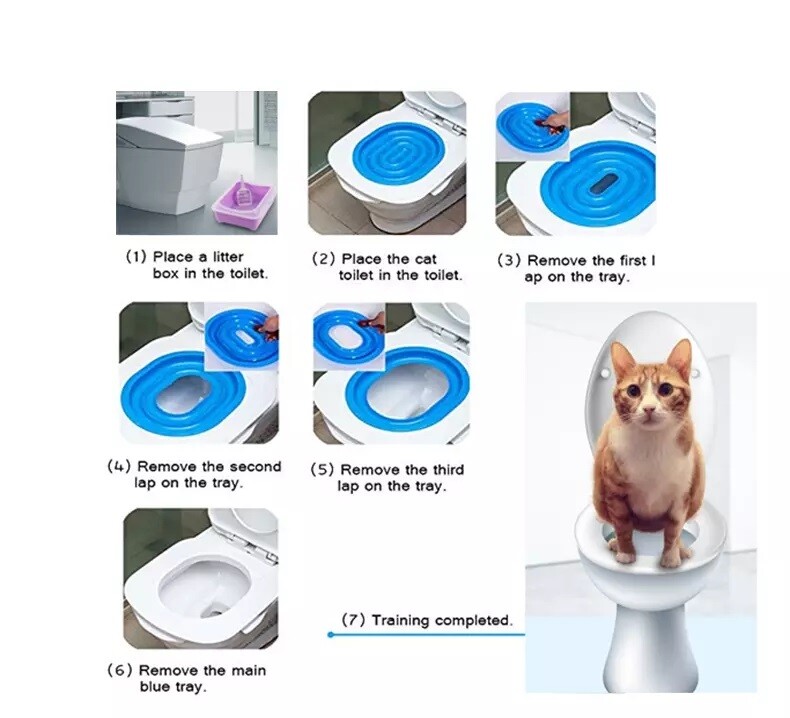 (1) Place a litter box in the toilet.

(2) Place the cat toilet in the toilet.

(3) Remove the first l ap on the tray.

(4) Remove the second lap on the tray.

(5) Remove the third lap on the tray.

(6) Remove the main blue tray.

(7) Training completed.