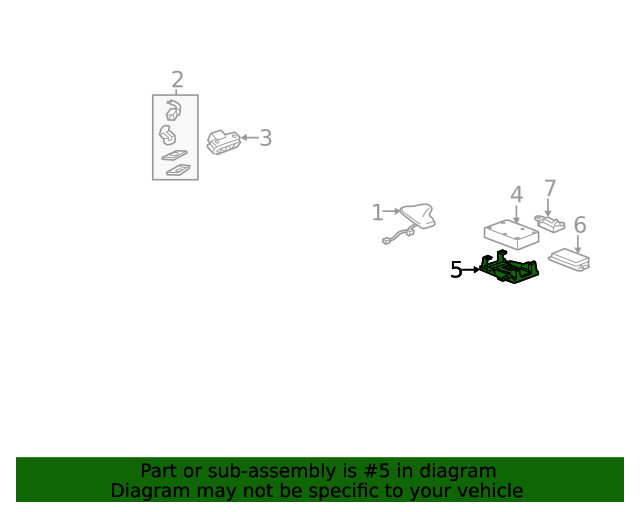 2
3
1
4
7
6
5

Part or sub-assembly is #5 in diagram
Diagram may not be specific to your vehicle