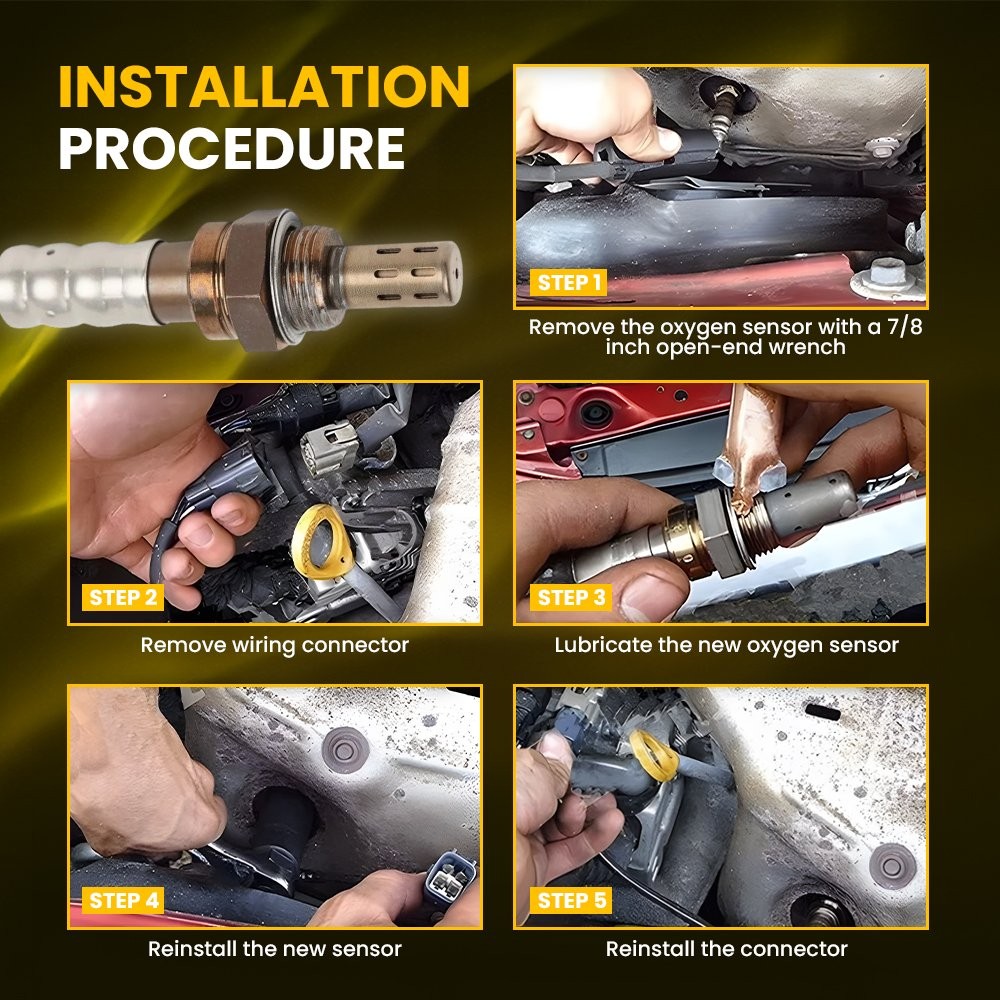 INSTALLATION PROCEDURE

STEP 1

Remove the oxygen sensor with a 7/8 inch open-end wrench

STEP 2

Remove wiring connector

STEP 3

Lubricate the new oxygen sensor

STEP 4

Reinstall the new sensor

STEP 5

Reinstall the connector