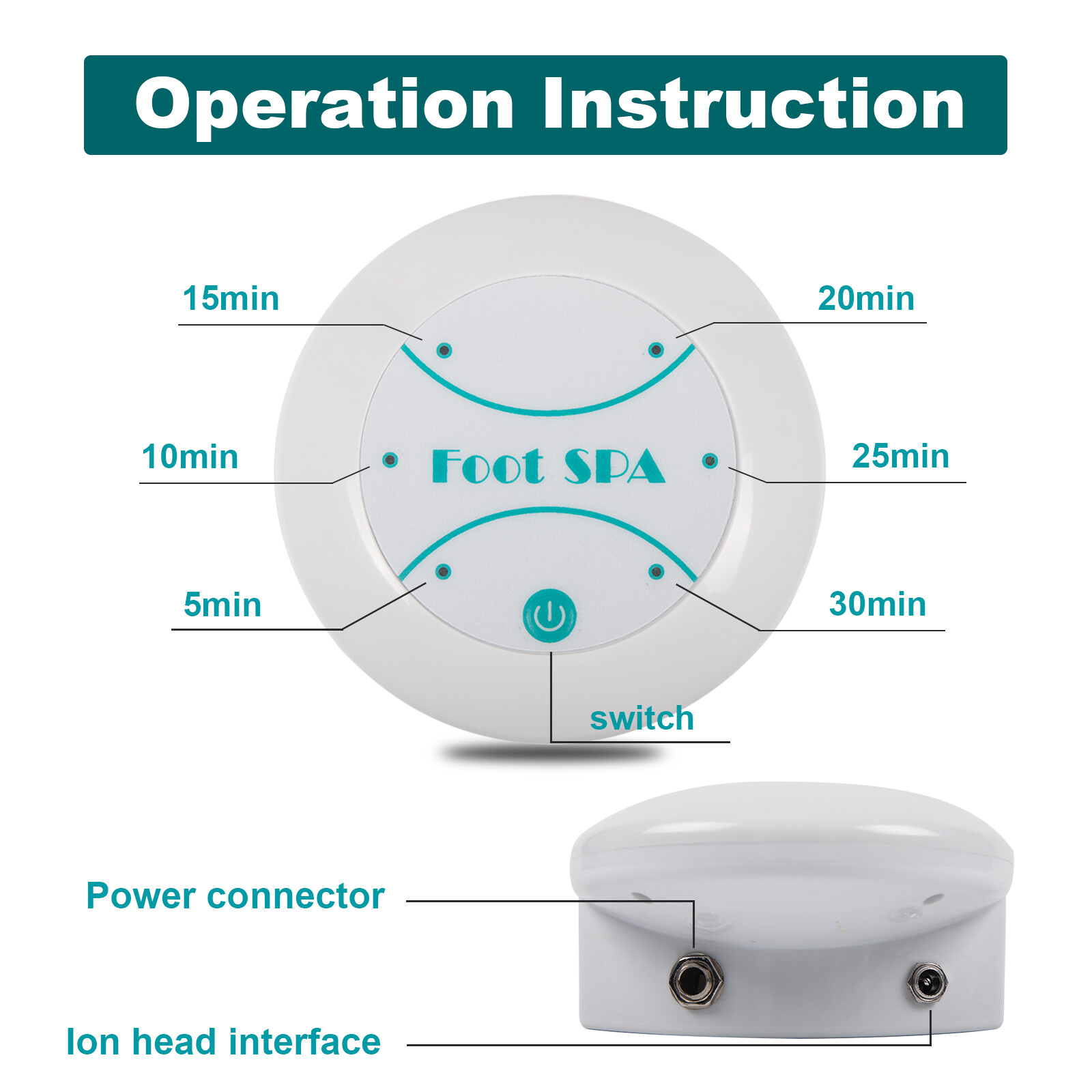 Operation Instruction

15min

20min

10min

Foot SPA

25min

5min

30min

switch

Power connector

Ion head interface