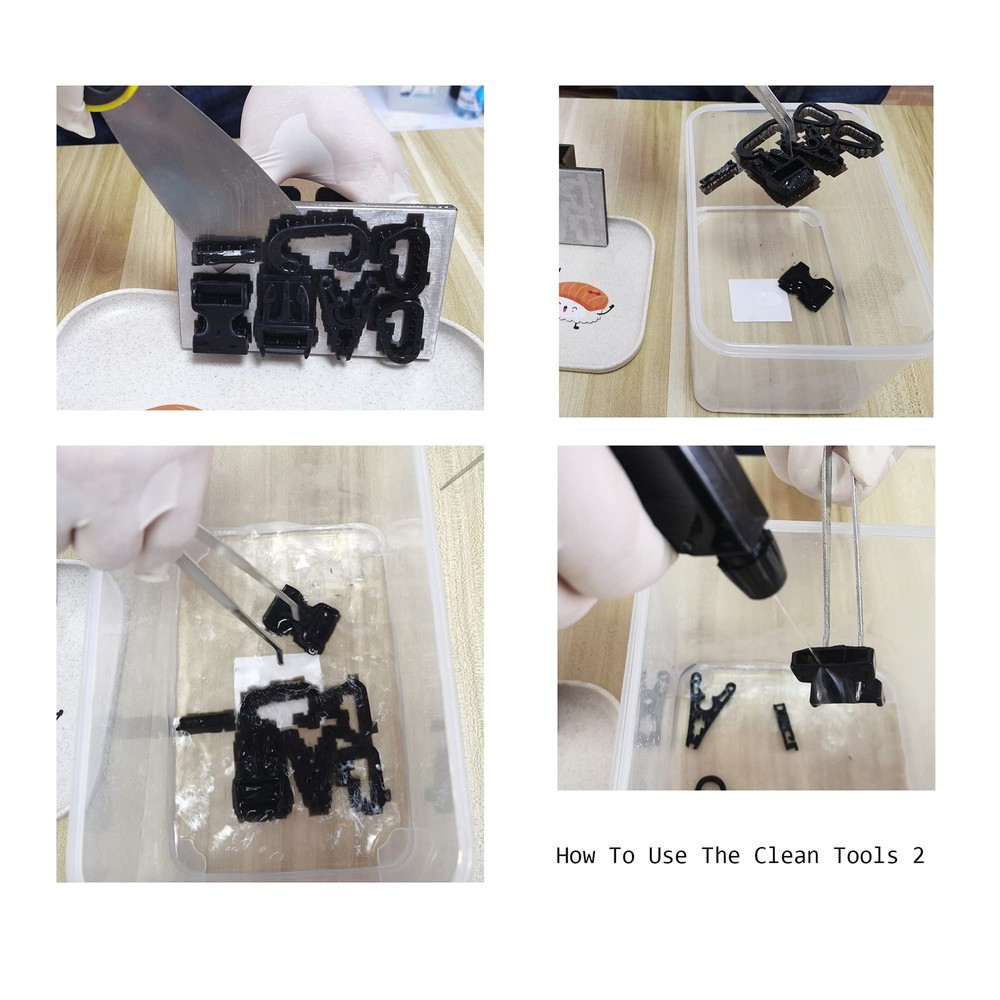 How To Use The Clean Tools 2