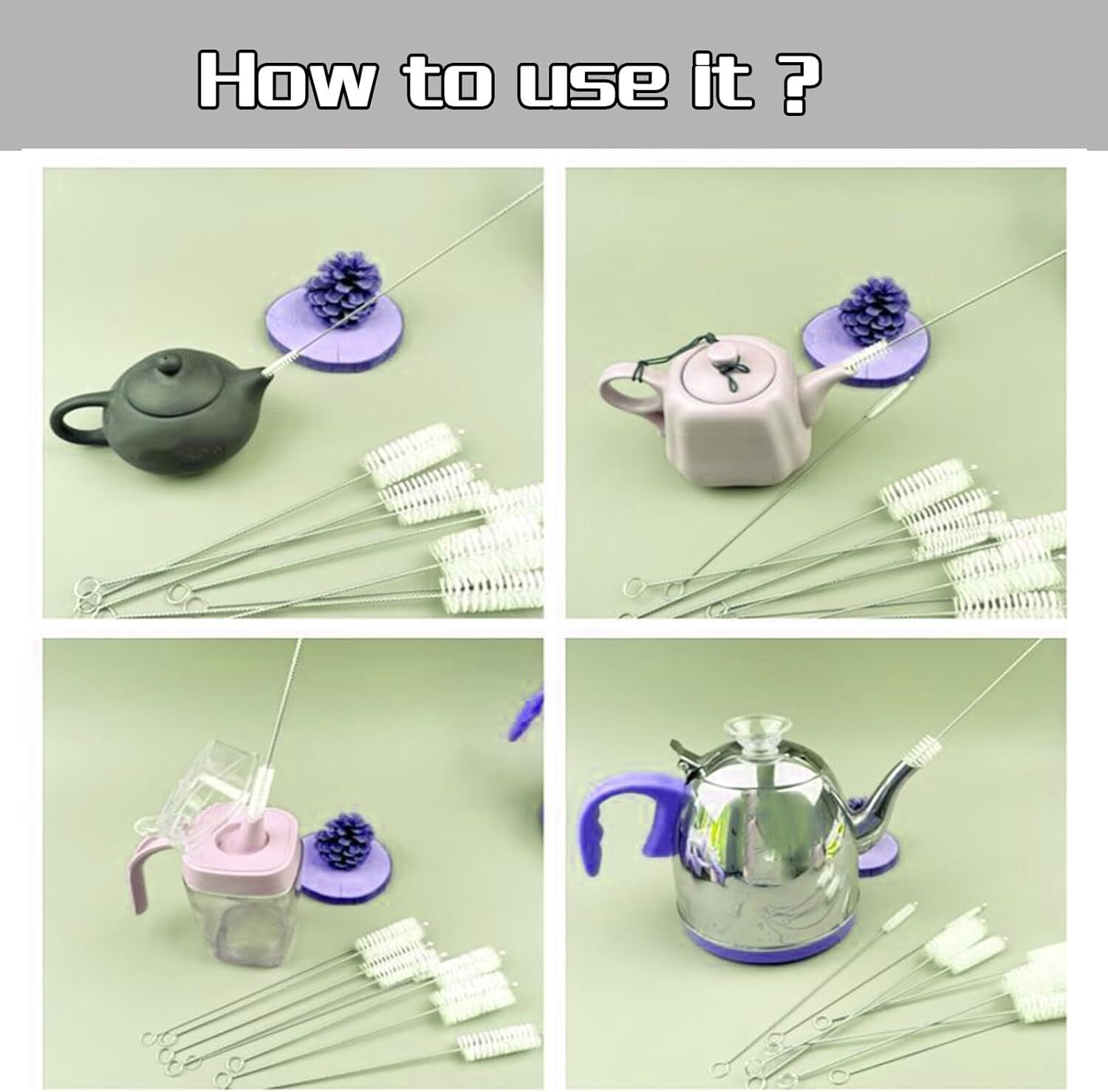 How to use it ?