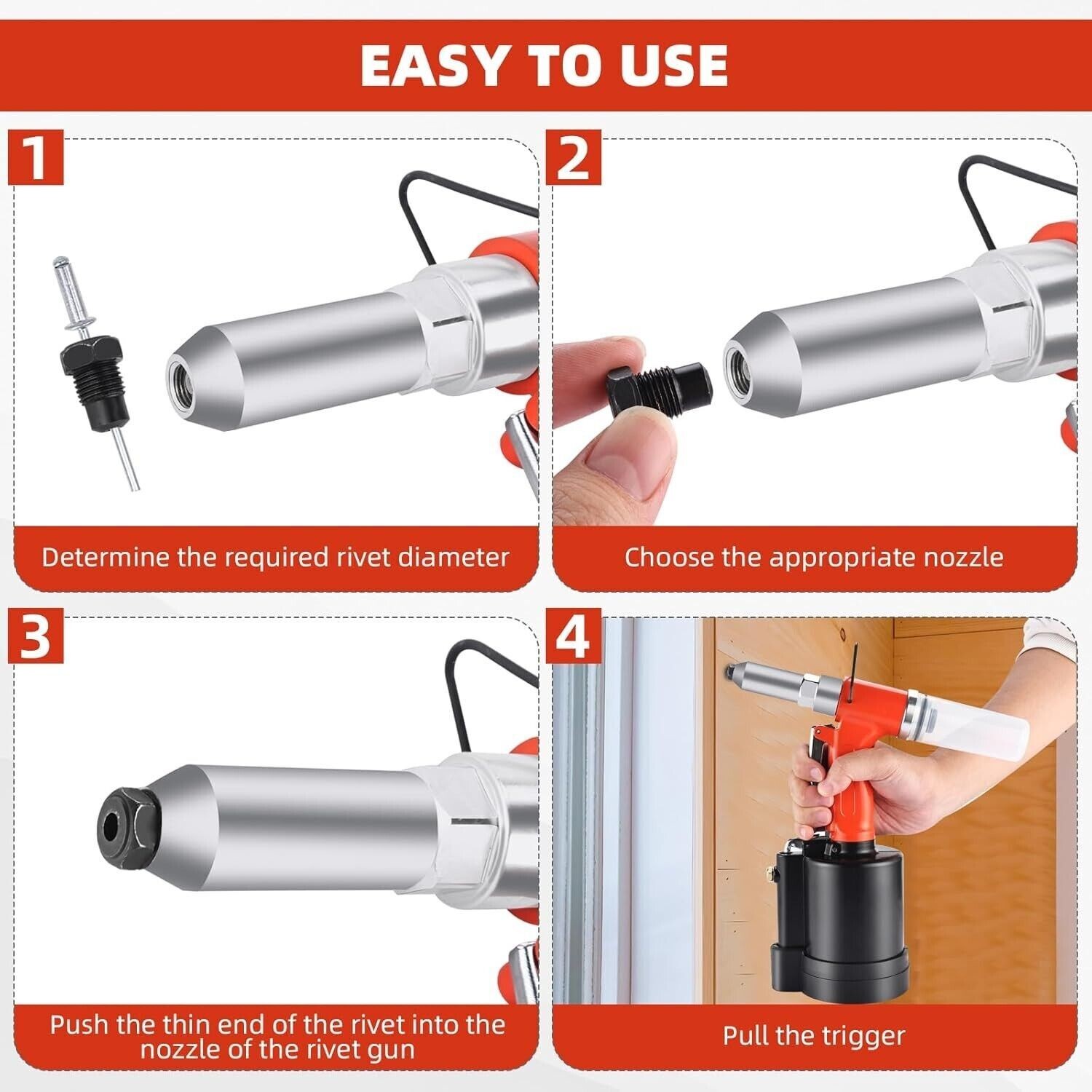 EASY TO USE

1

Determine the required rivet diameter

2

Choose the appropriate nozzle

3

Push the thin end of the rivet into the nozzle of the rivet gun

4

Pull the trigger