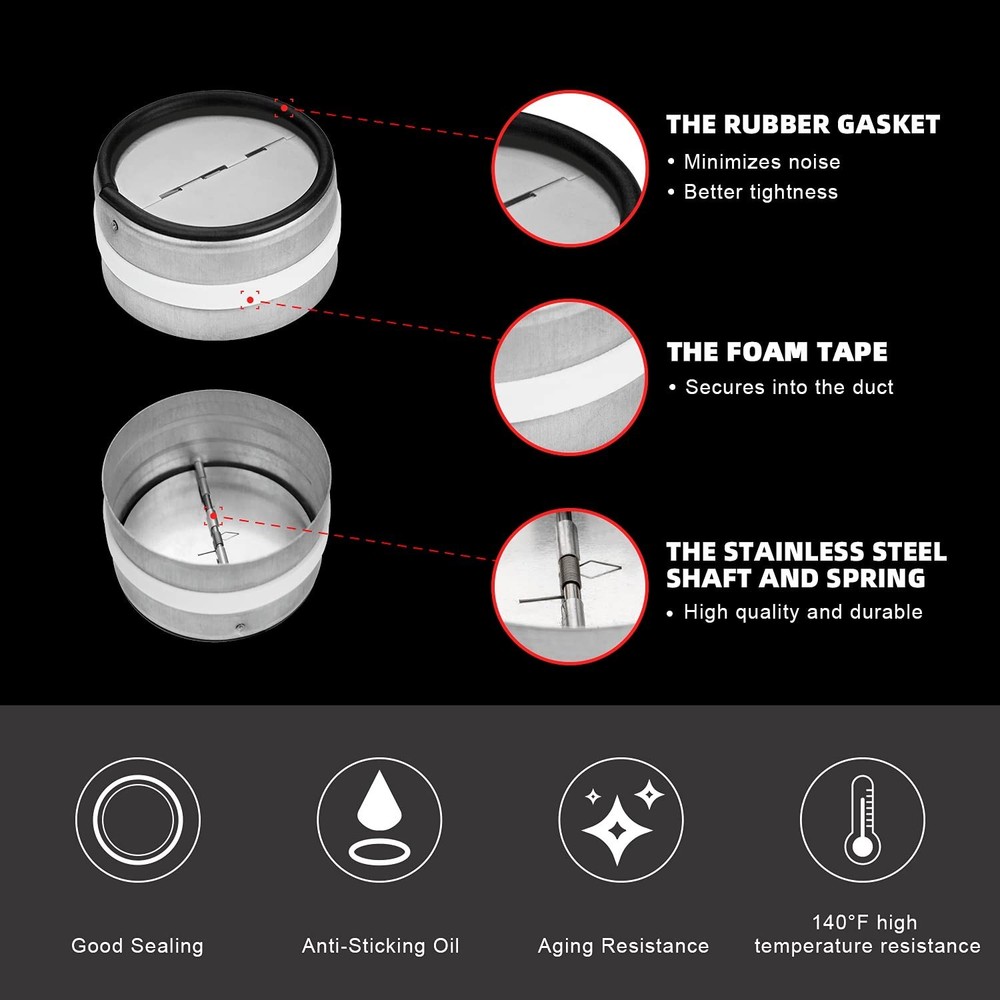 THE RUBBER GASKET
• Minimizes noise
• Better tightness

THE FOAM TAPE
• Secures into the duct

THE STAINLESS STEEL SHAFT AND SPRING
• High quality and durable

Good Sealing

Anti-Sticking Oil

Aging Resistance

140°F high temperature resistance