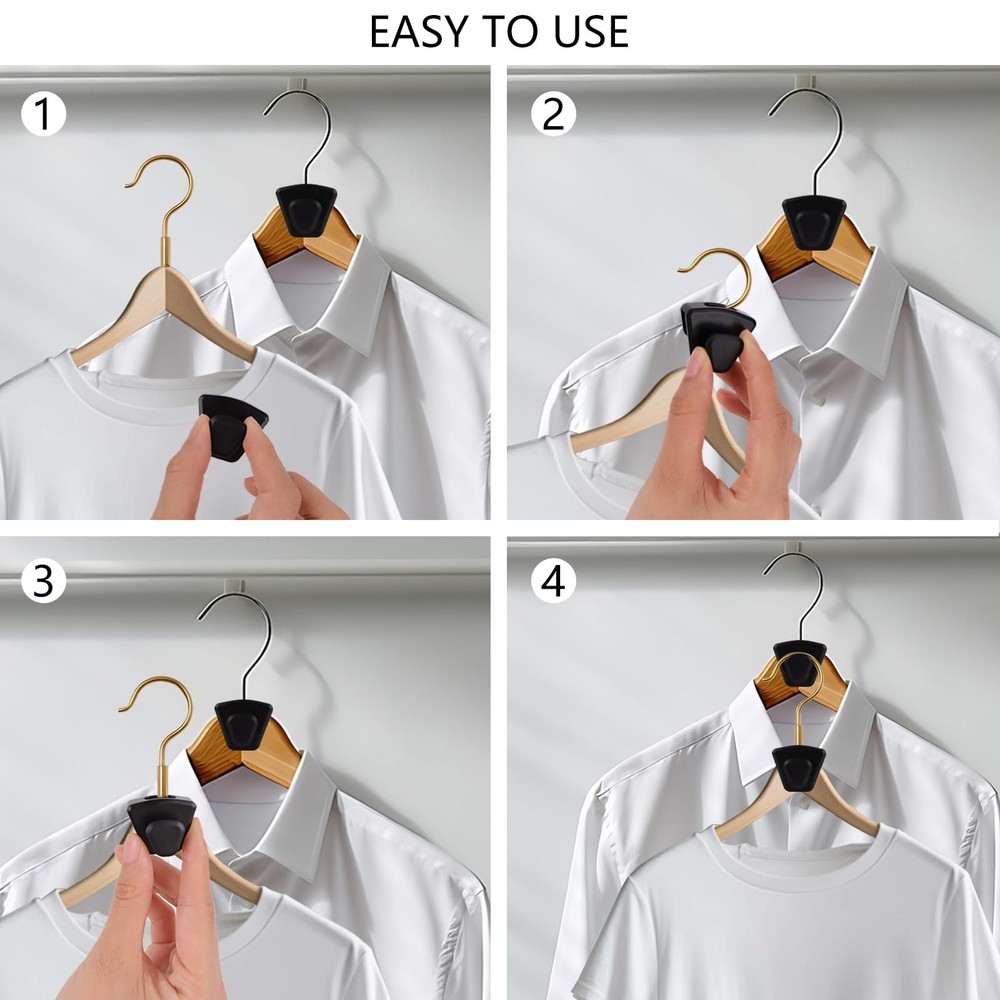 EASY TO USE

1

2

3

4