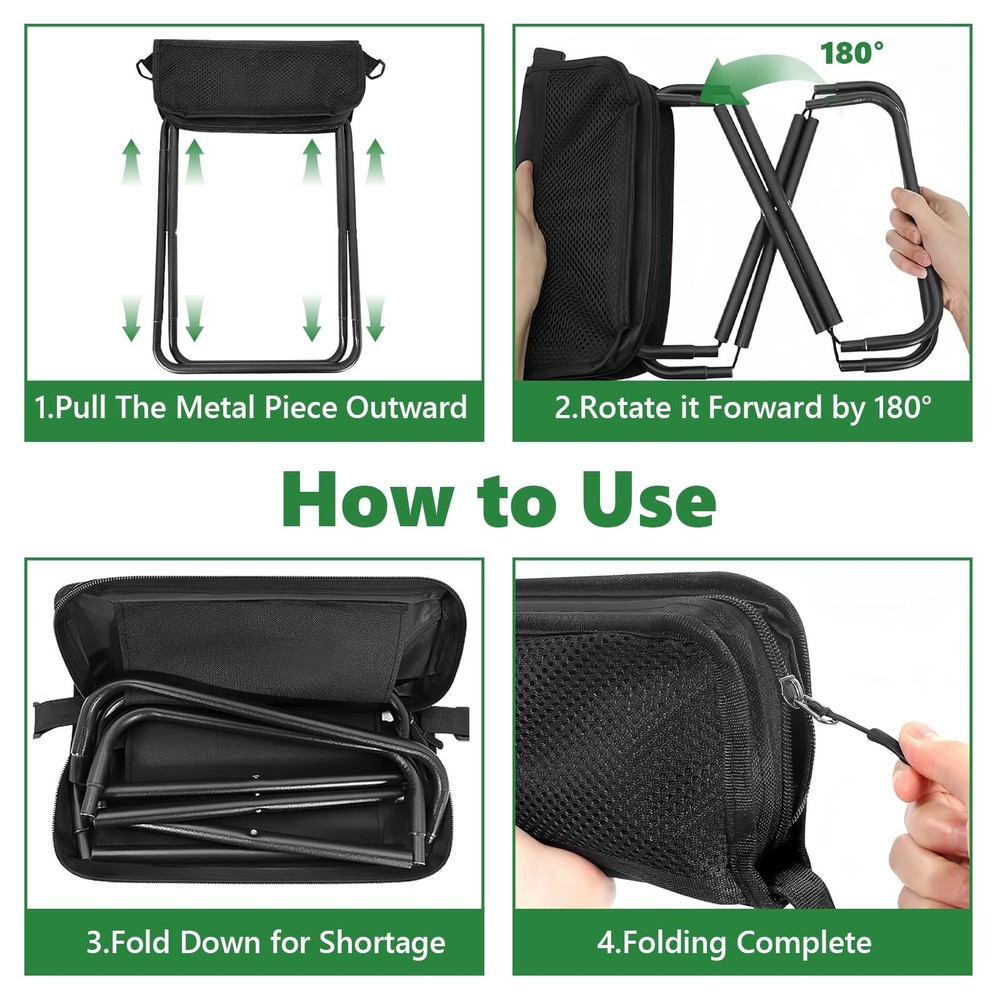 1.Pull The Metal Piece Outward

180°

2.Rotate it Forward by 180°

How to Use

3.Fold Down for Shortage

4.Folding Complete