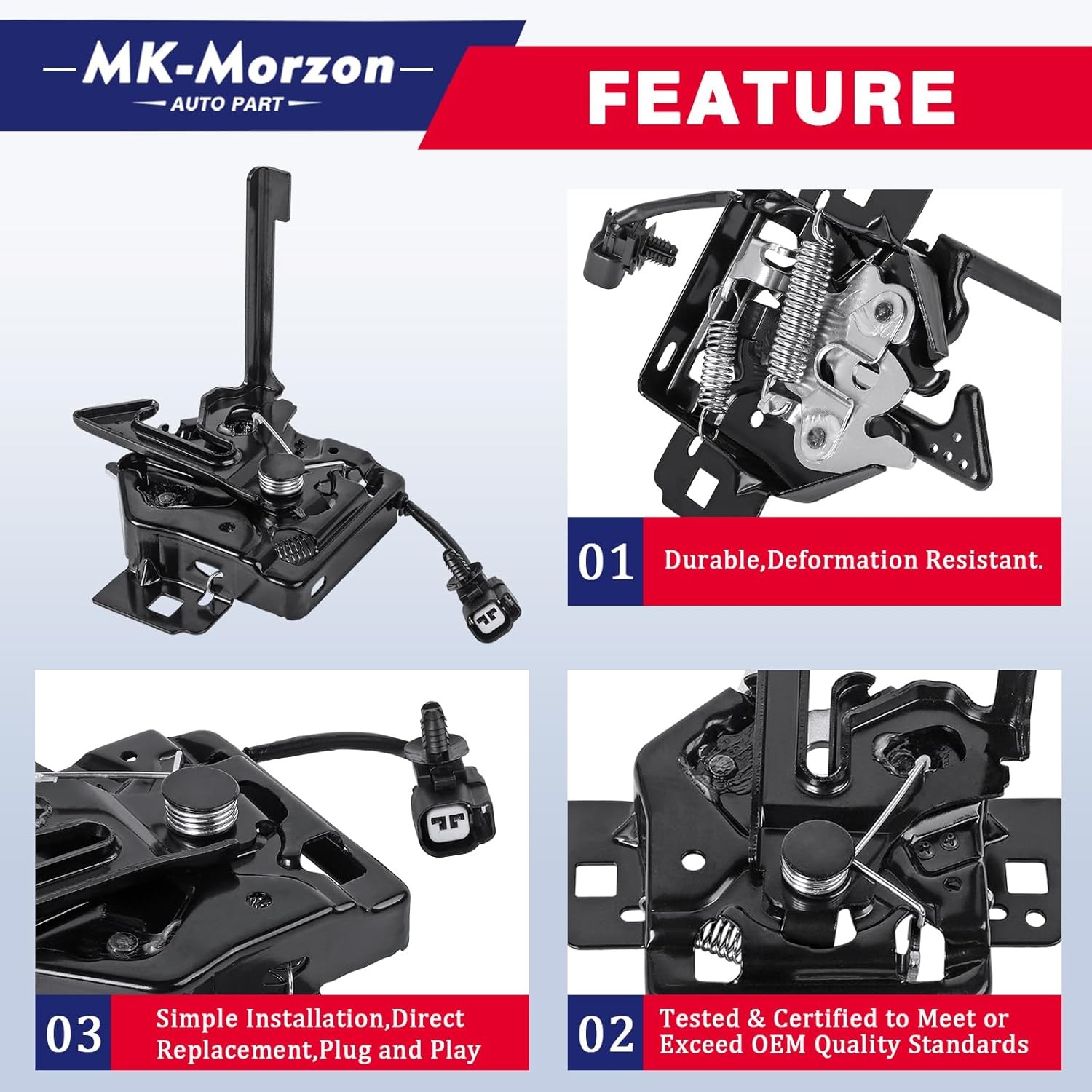 MK-Morzon
AUTO PART

FEATURE

01 Durable,Deformation Resistant.

03 Simple Installation,Direct Replacement,Plug and Play

02 Tested & Certified to Meet or Exceed OEM Quality Standards