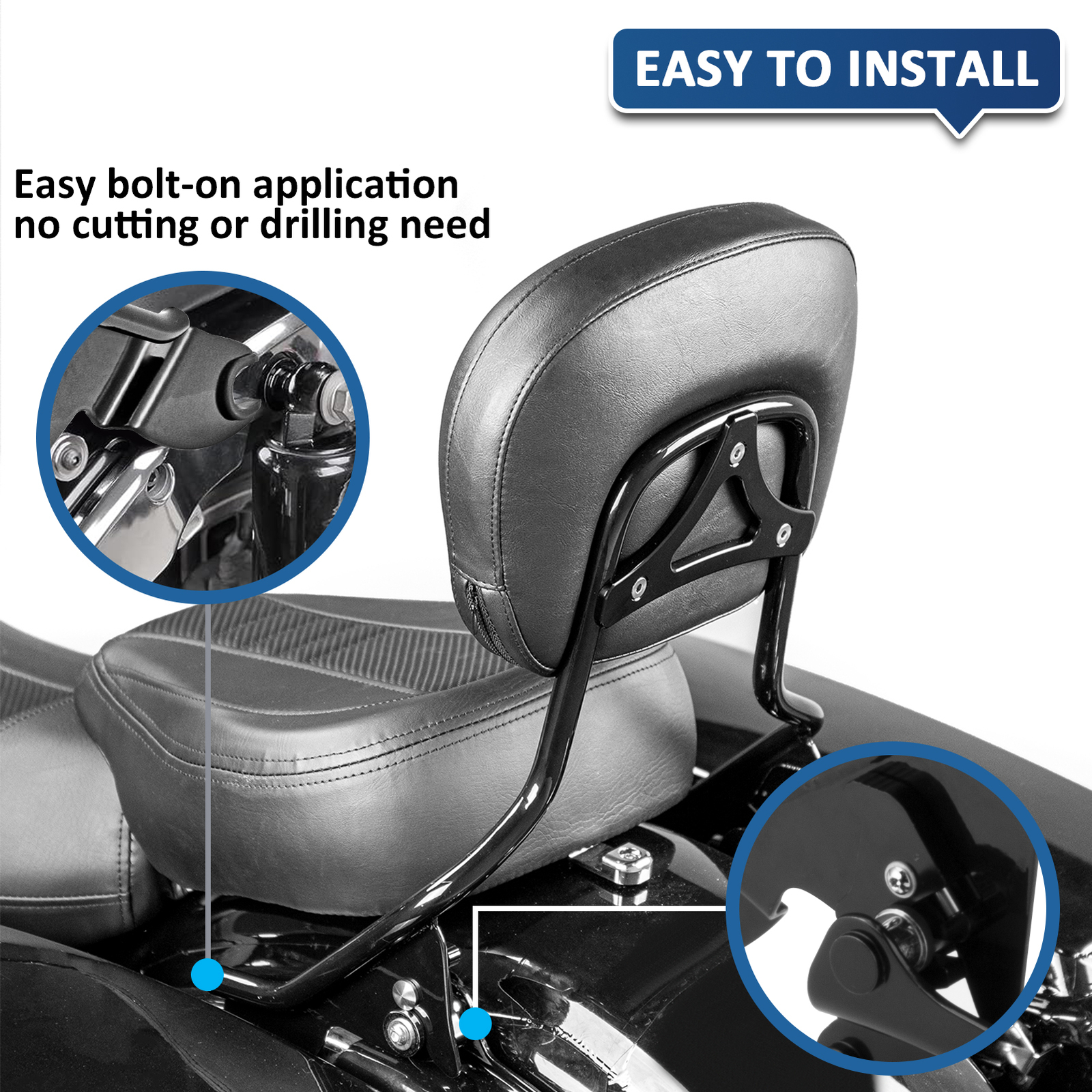 EASY TO INSTALL

Easy bolt-on application
no cutting or drilling need