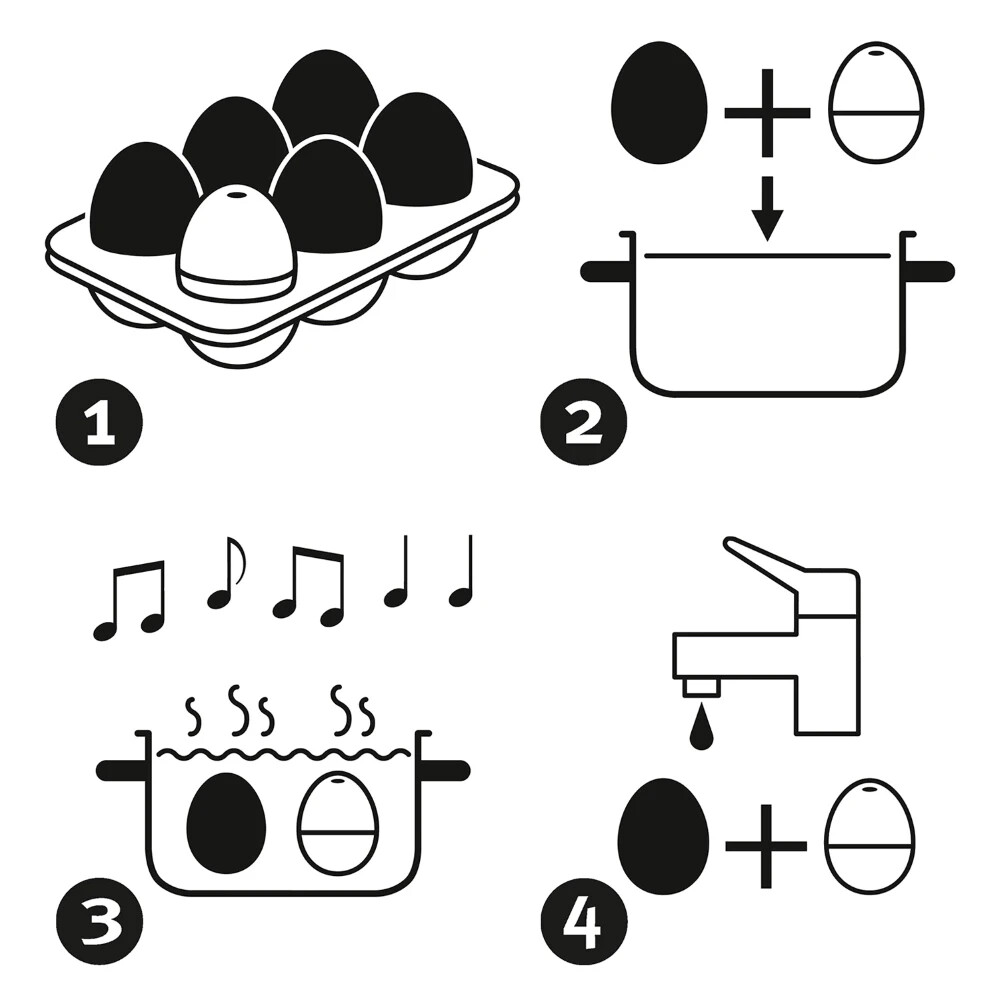 1

2

3

4