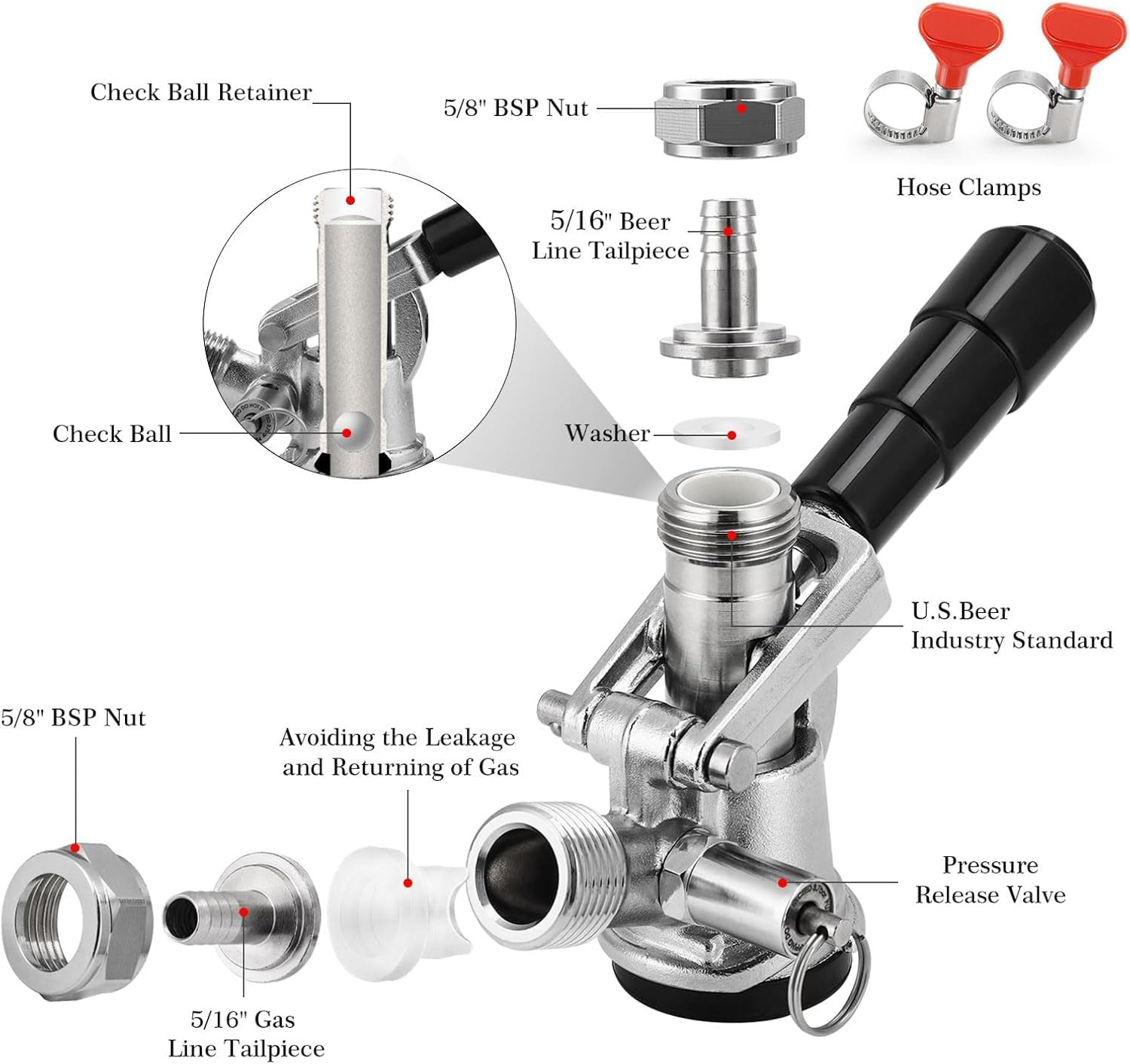 Check Ball Retainer

5/8" BSP Nut

Hose Clamps

5/16" Beer Line Tailpiece

Check Ball

Washer

U.S.Beer Industry Standard

5/8" BSP Nut

Avoiding the Leakage and Returning of Gas

Pressure Release Valve

5/16" Gas Line Tailpiece