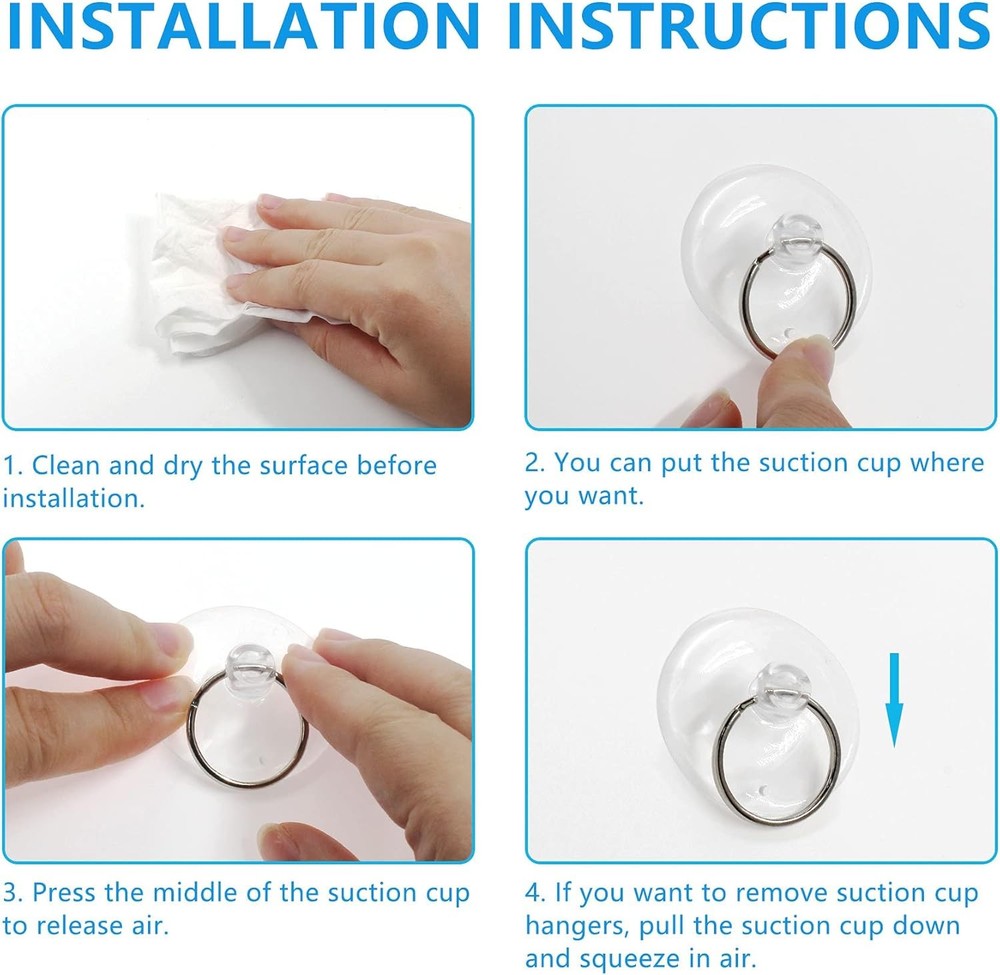 INSTALLATION INSTRUCTIONS

1. Clean and dry the surface before installation.

2. You can put the suction cup where you want.

3. Press the middle of the suction cup to release air.

4. If you want to remove suction cup hangers, pull the suction cup down and squeeze in air.